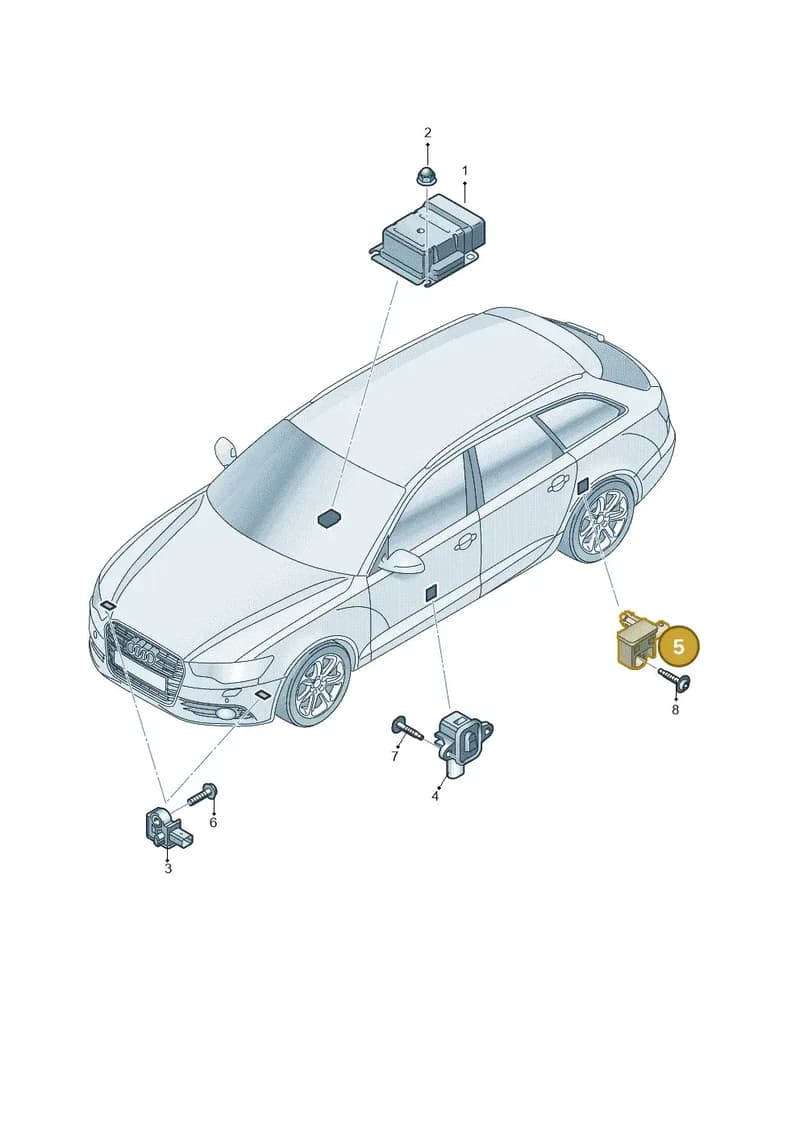 2
1
5
8
7
4
6
3