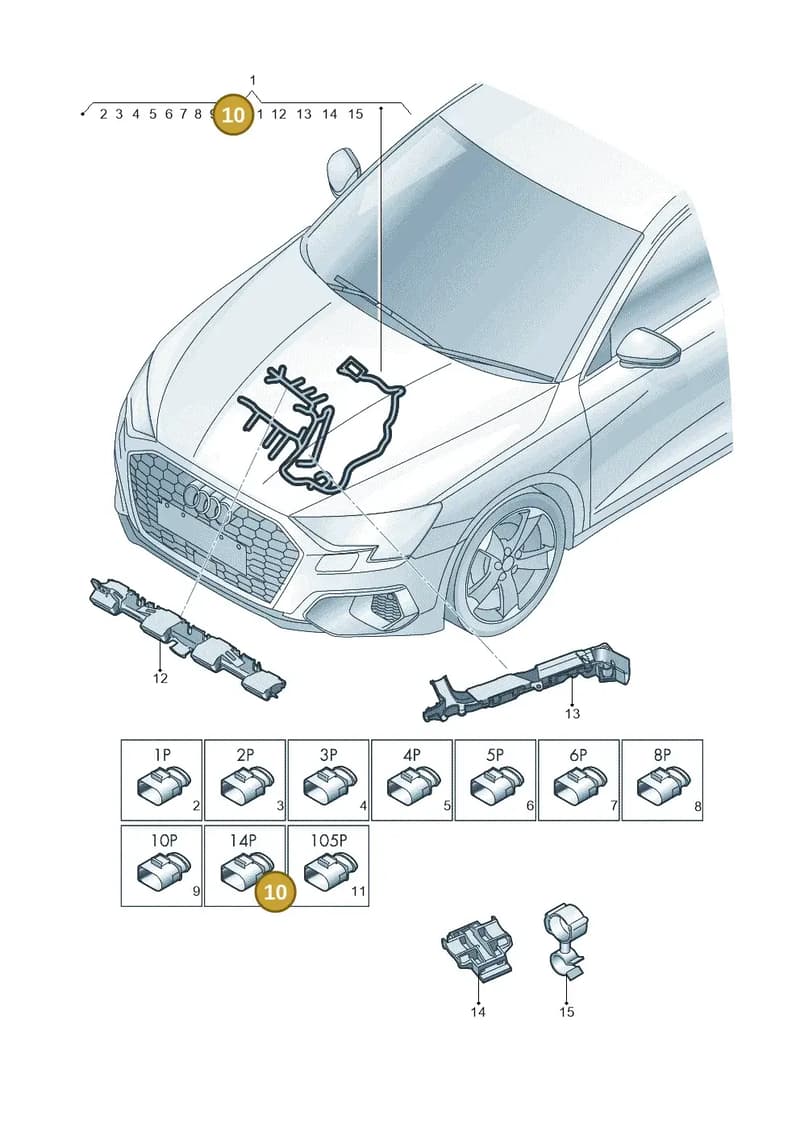 1
2 3 4 5 6 7 8 9 10 1 12 13 14 15

12

13

1P 2
2P 3
3P 4
4P 5
5P 6
6P 7
8P 8
10P 9
14P 10
105P 11

14
15