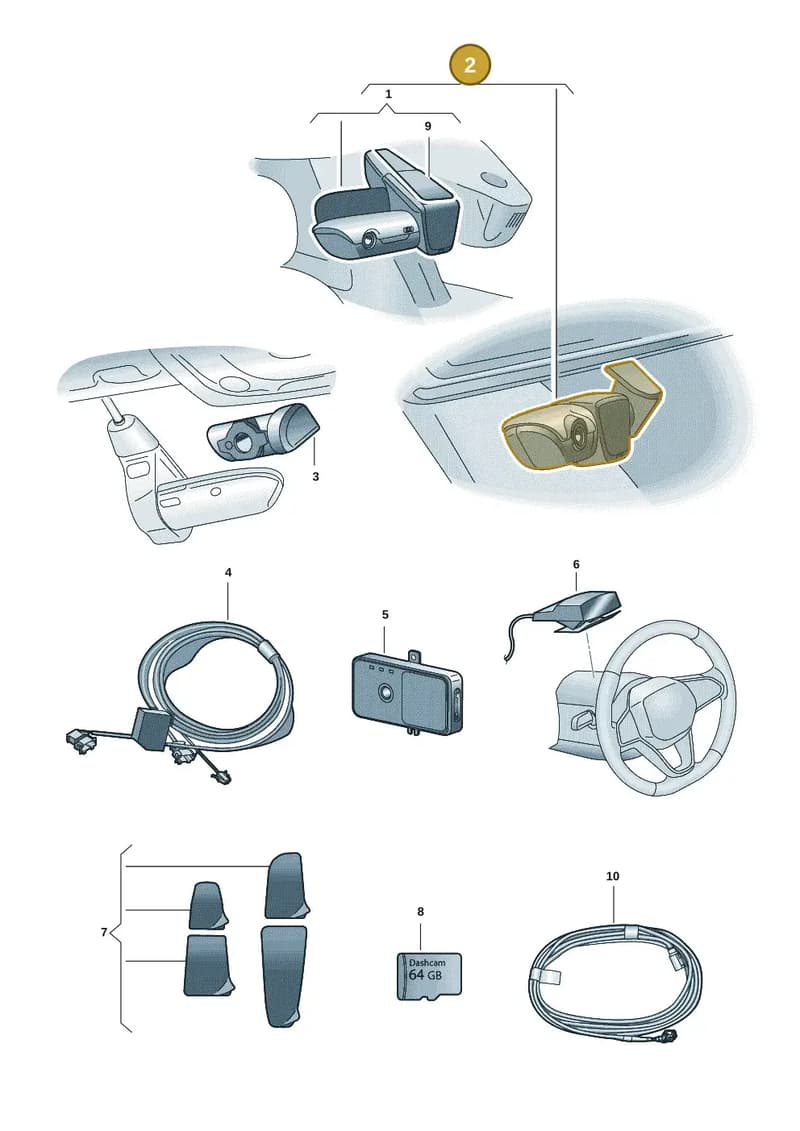 2
1
9
3
4
5
6
7
8
Dashcam
64 GB
10