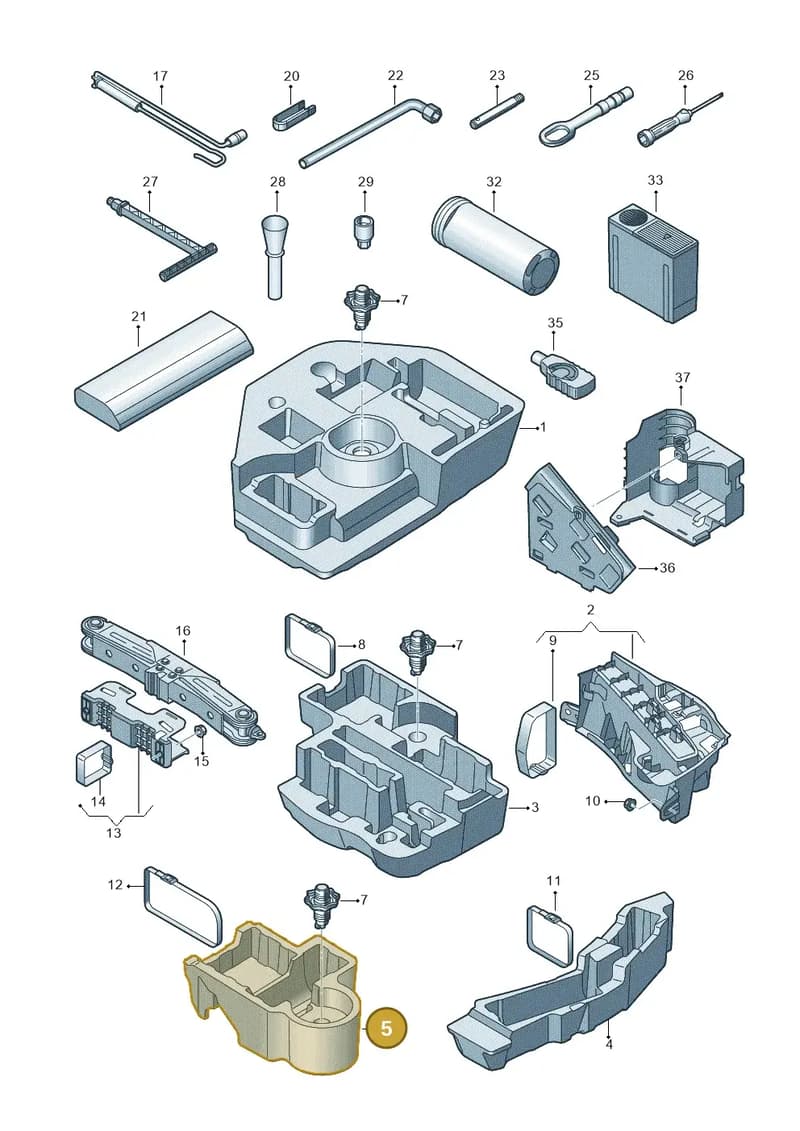 17
20
22
23
25
26
27
28
29
32
33
7
21
35
37
1
36
16
8
7
2
9
15
14
13
3
10
12
7
11
5
4