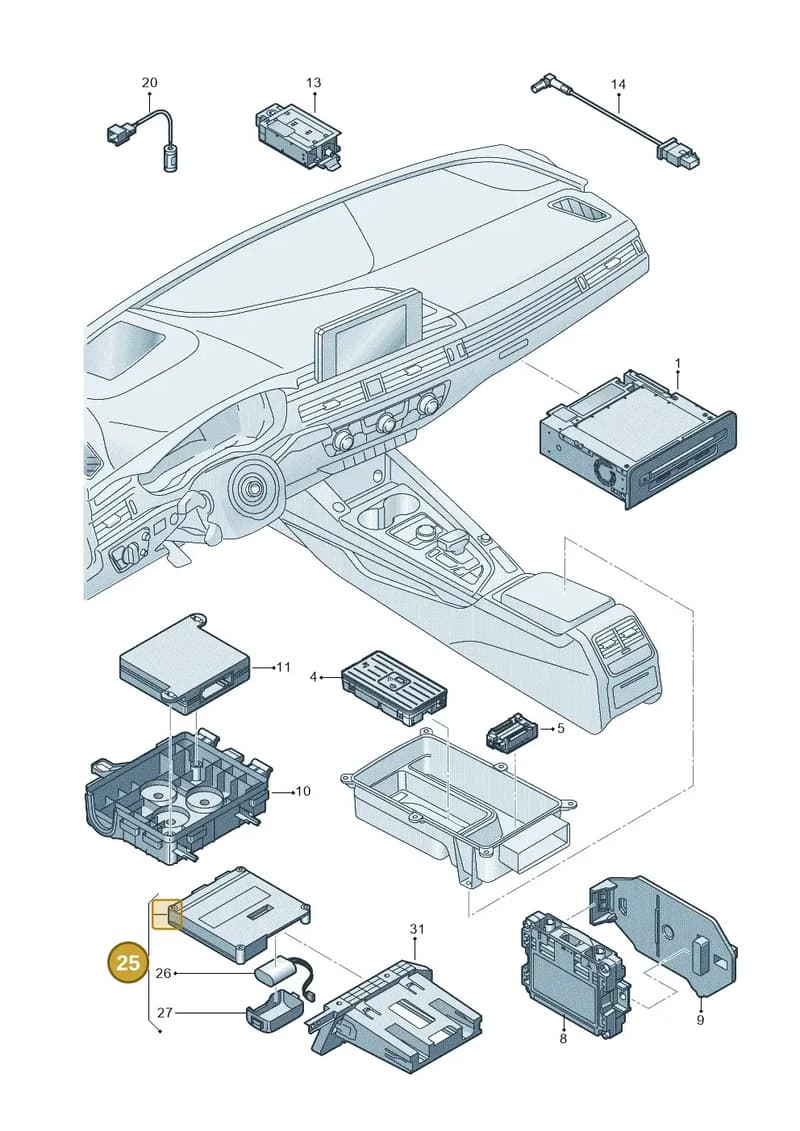 20
13
14
1
11
4
5
10
25
26
27
31
8
9