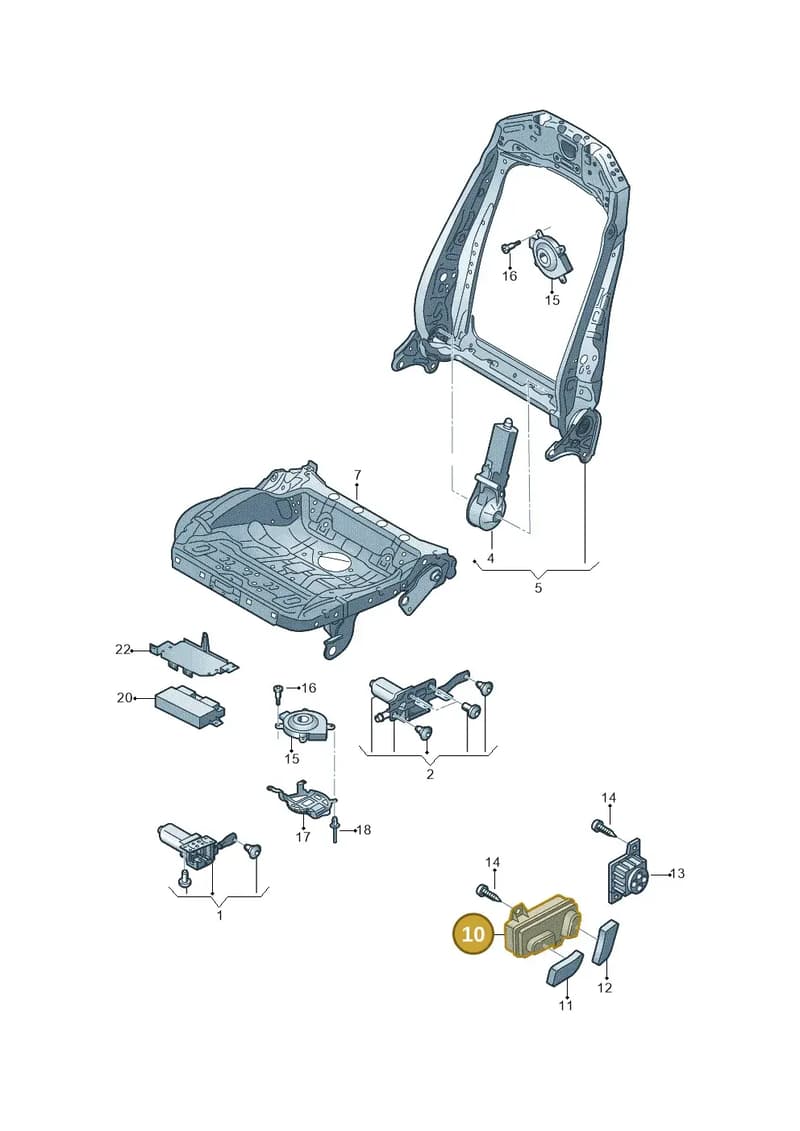 16
15
7
4
5
22
20
16
15
2
17
18
1
14
13
14
10
12
11