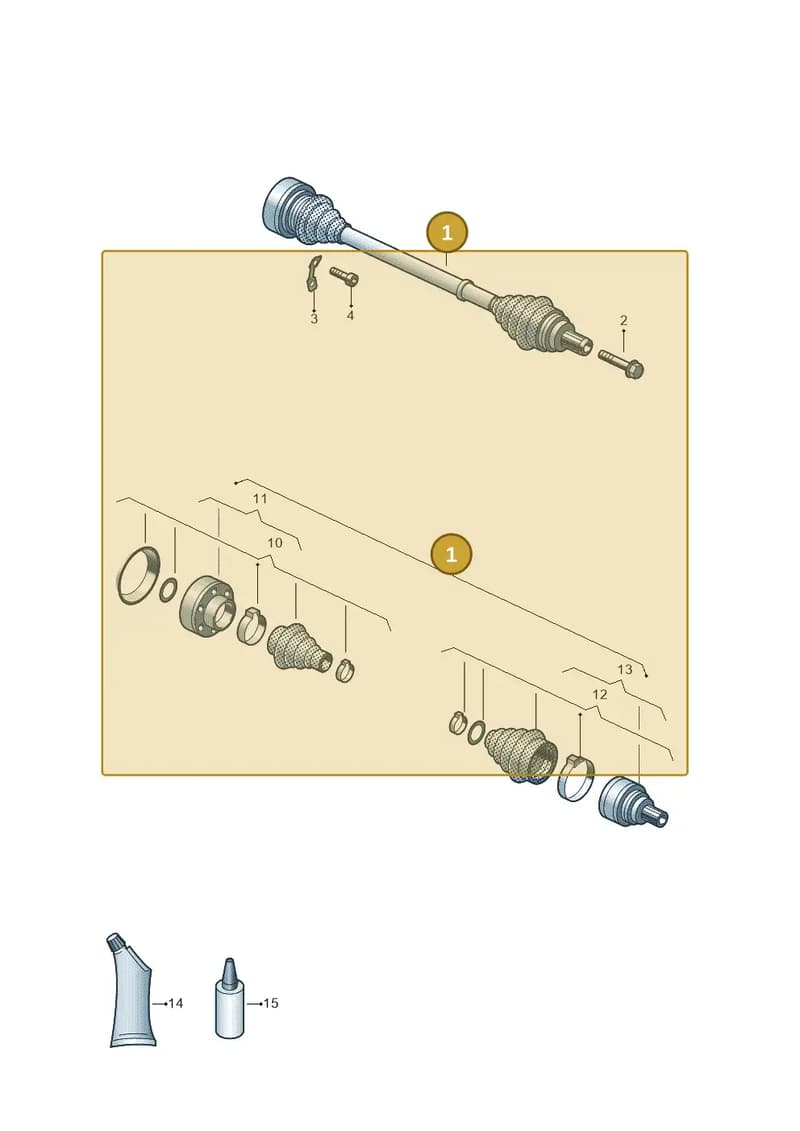 1
3
4
2
11
10
1
13
12
14
15