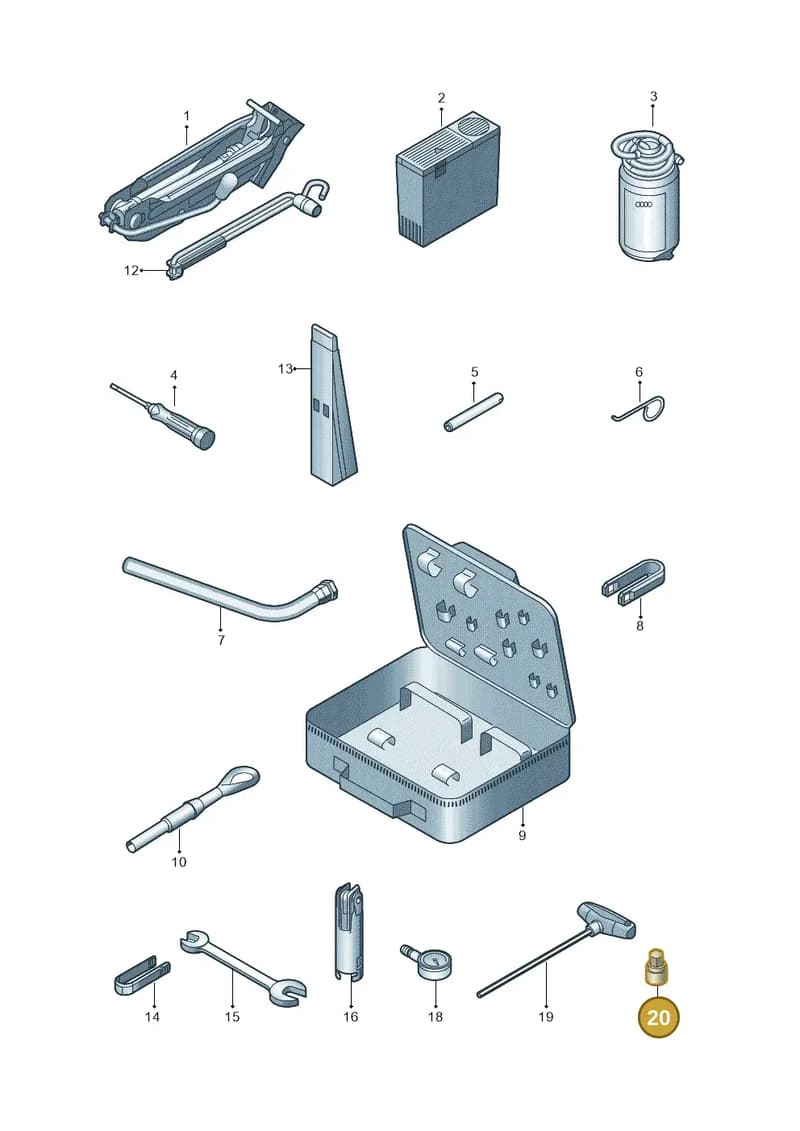 1
2
3
12
4
13
5
6
7
8
9
10
14
15
16
18
19
20