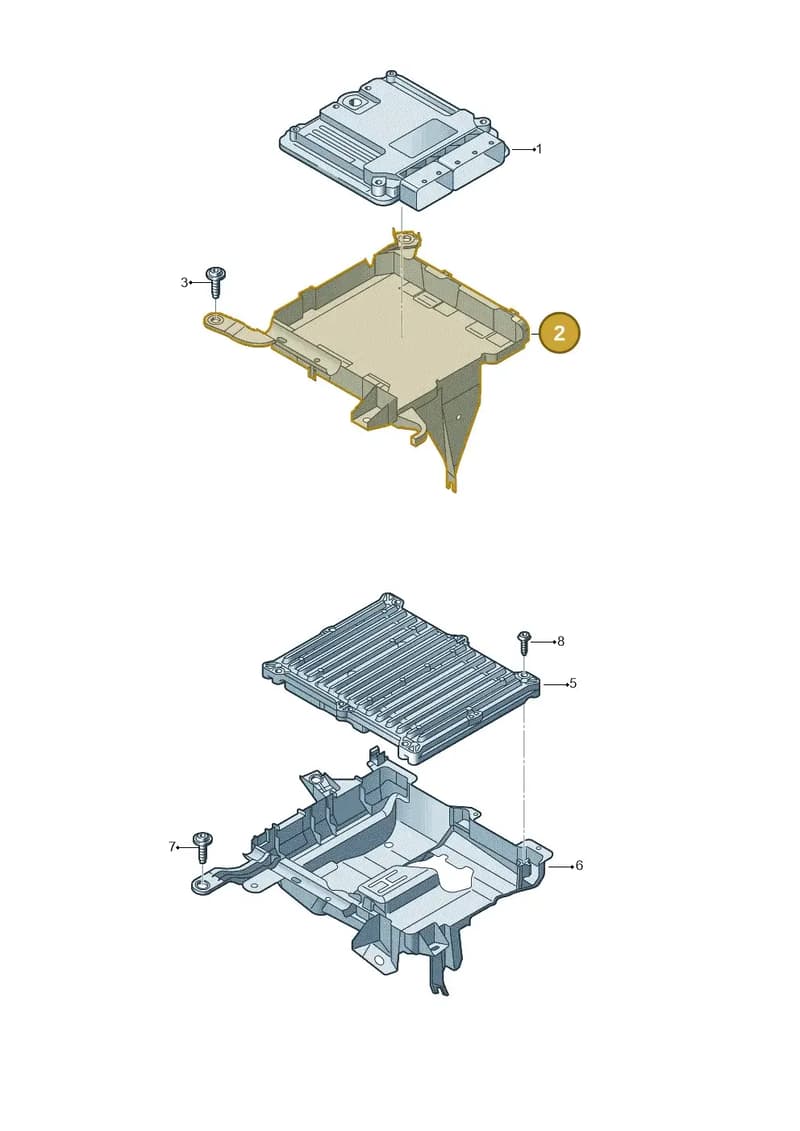 1
3
2
8
5
7
6