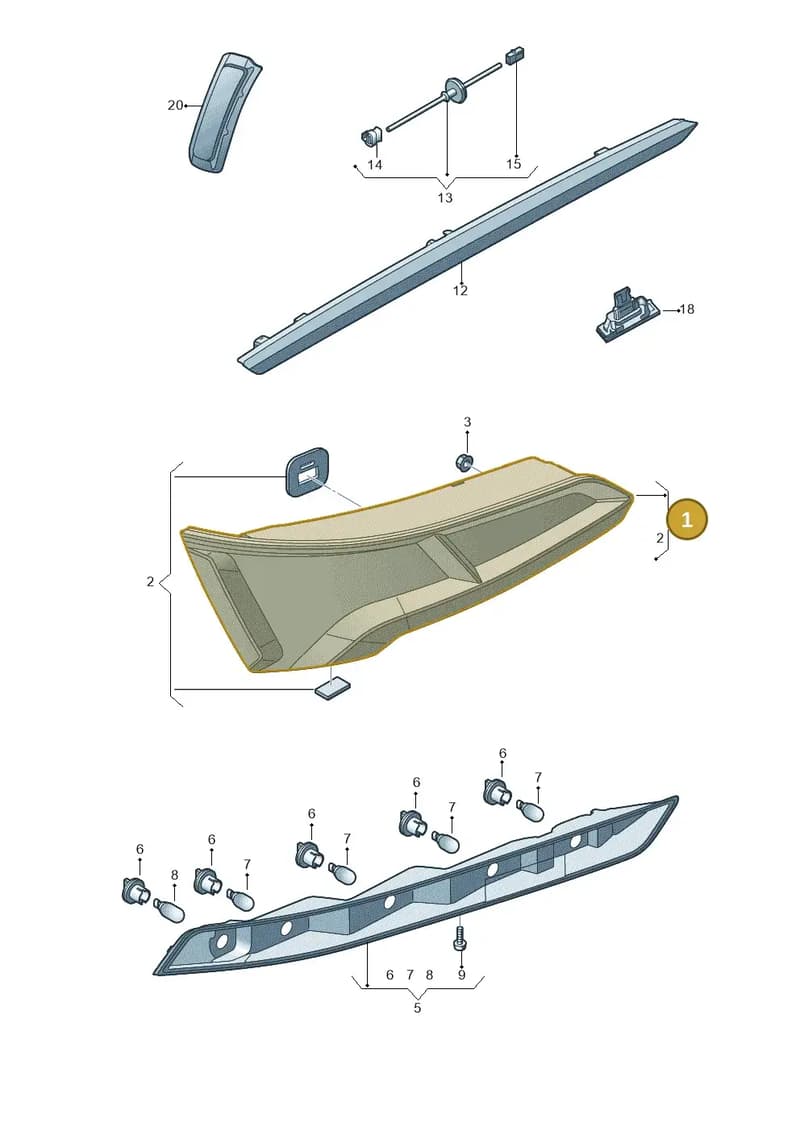 20
14
15
13
12
18
3
2
1
2
6
7
6
7
6
7
6
7
6
8
6
7
8
9
5