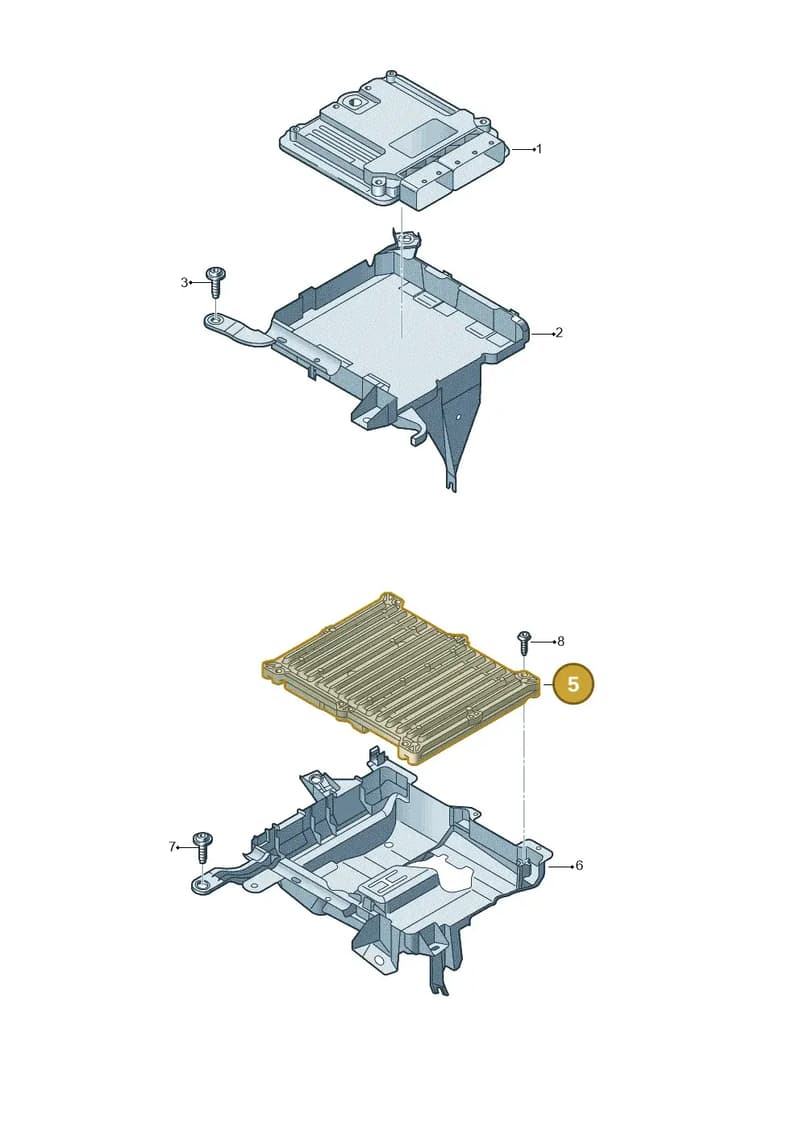 1
3
2
8
5
7
6