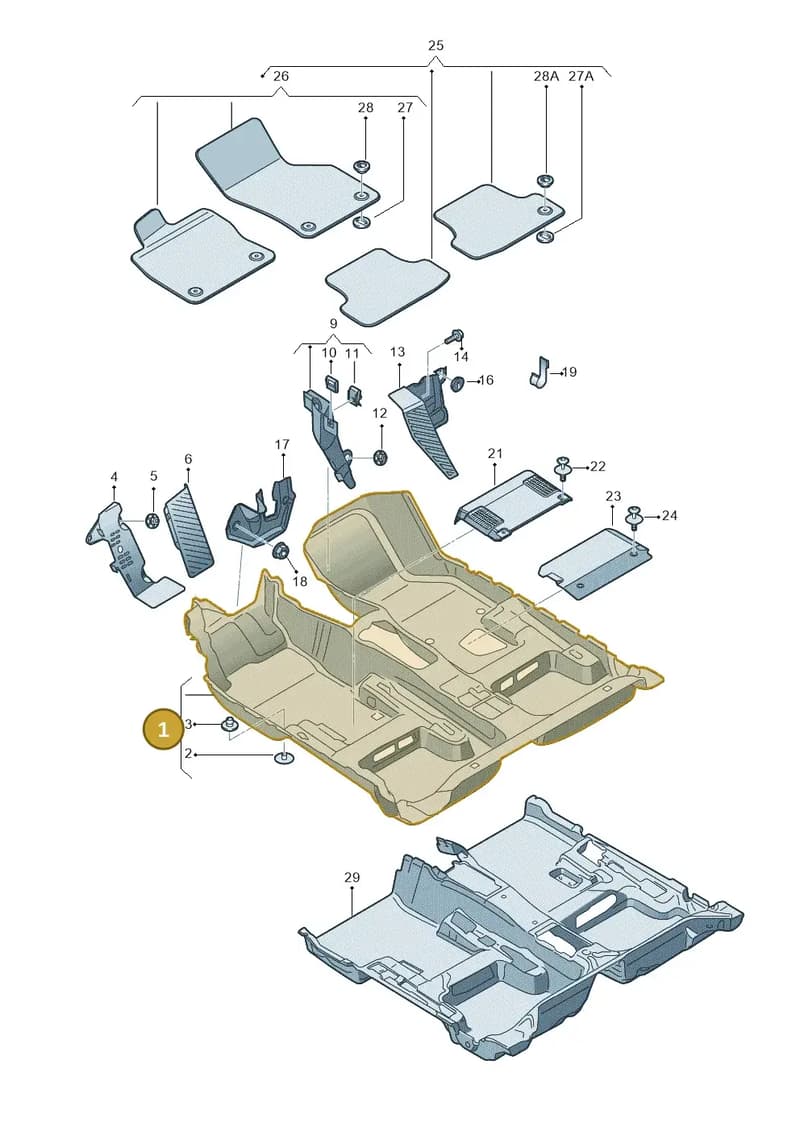 25
26
28A
27A
28
27
9
10
11
13
14
16
19
12
17
21
22
4
5
6
23
24
18
1
3
2
29