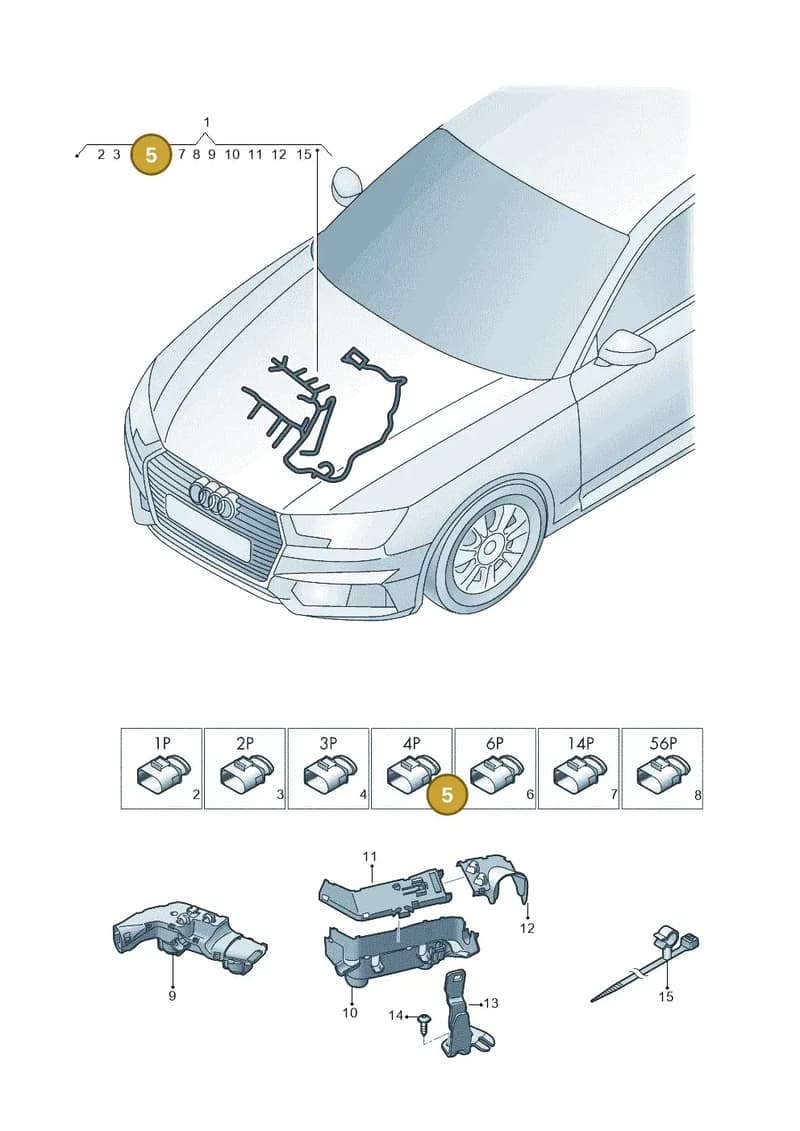 1
2 3 5 7 8 9 10 11 12 15

1P 2
2P 3
3P 4
4P 5
6P 6
14P 7
56P 8

11
12
9
10
13
14
15