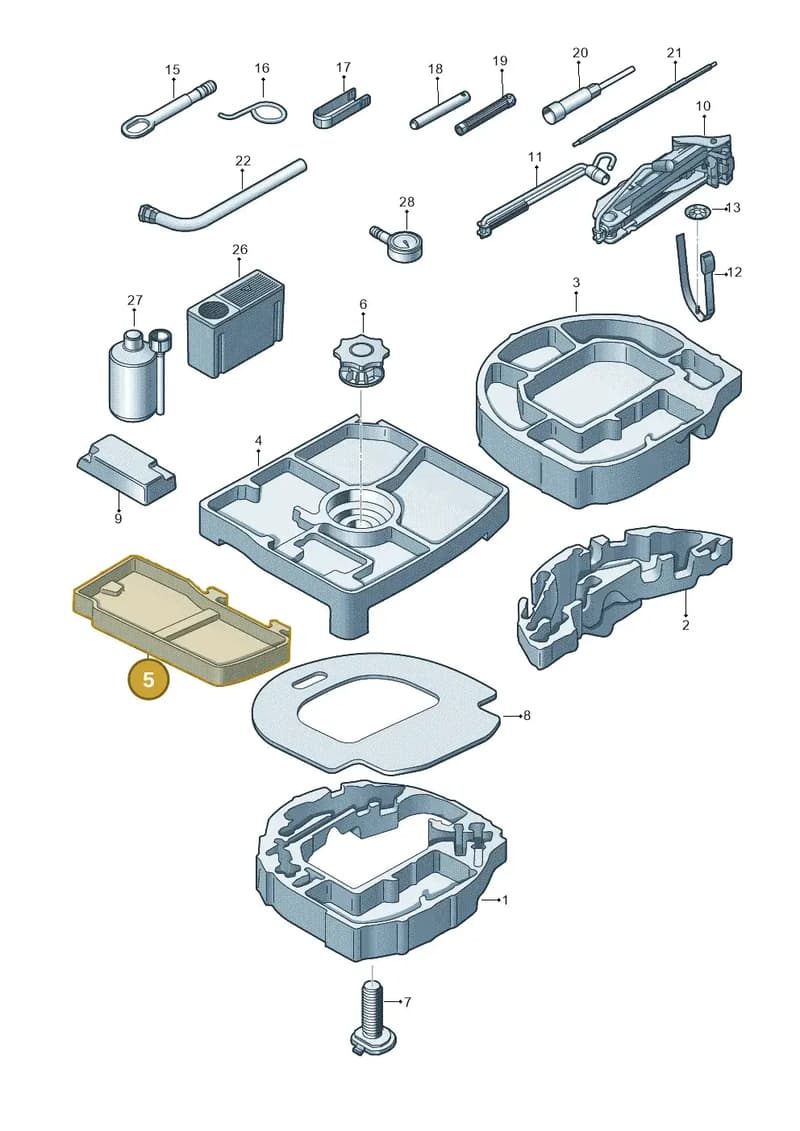 15
16
17
18
19
20
21
10
22
11
28
13
12
26
27
6
3
4
9
2
5
8
1
7