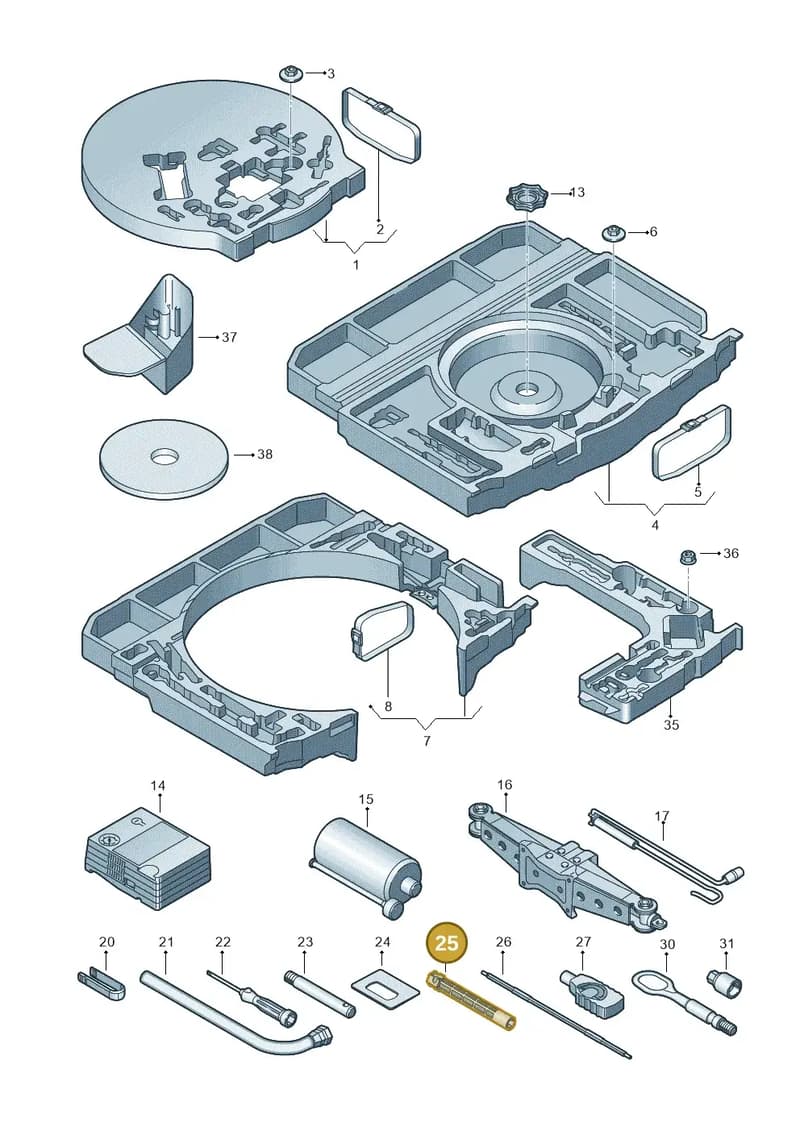 3
2
1
13
6
37
38
5
4
36
8
7
35
14
15
16
17
20
21
22
23
24
25
26
27
30
31