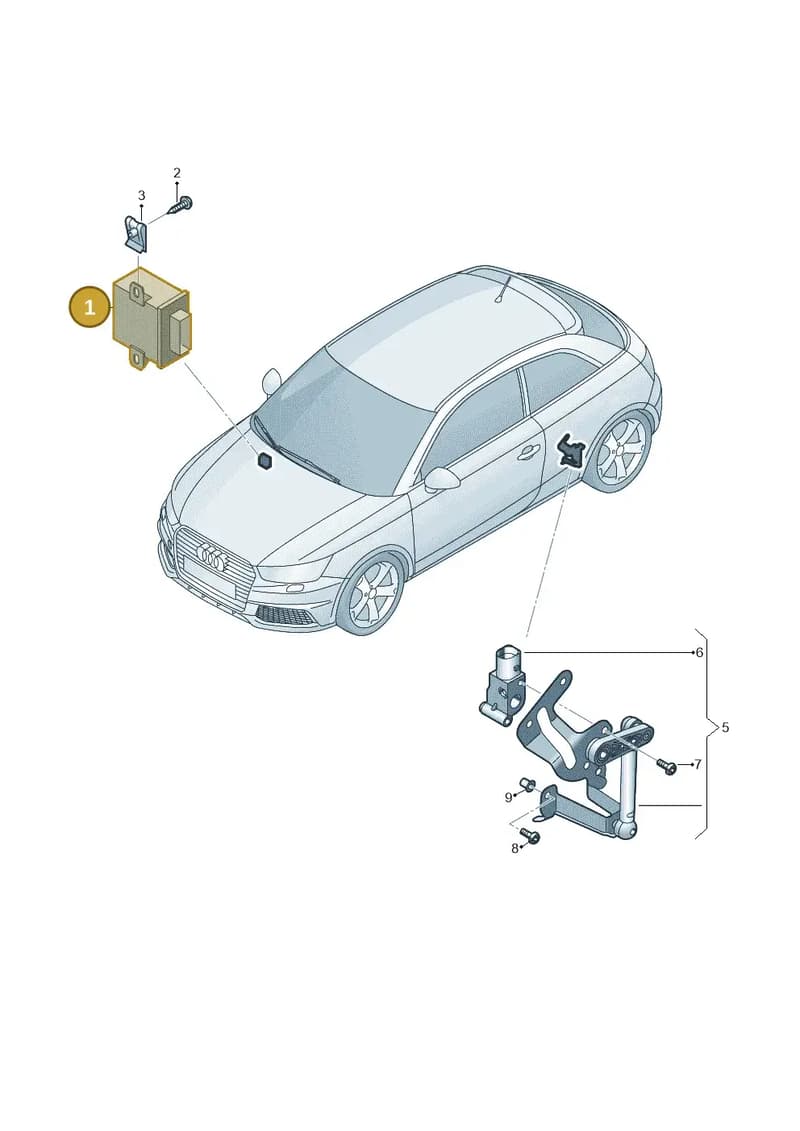 2
3
1
6
5
7
9
8