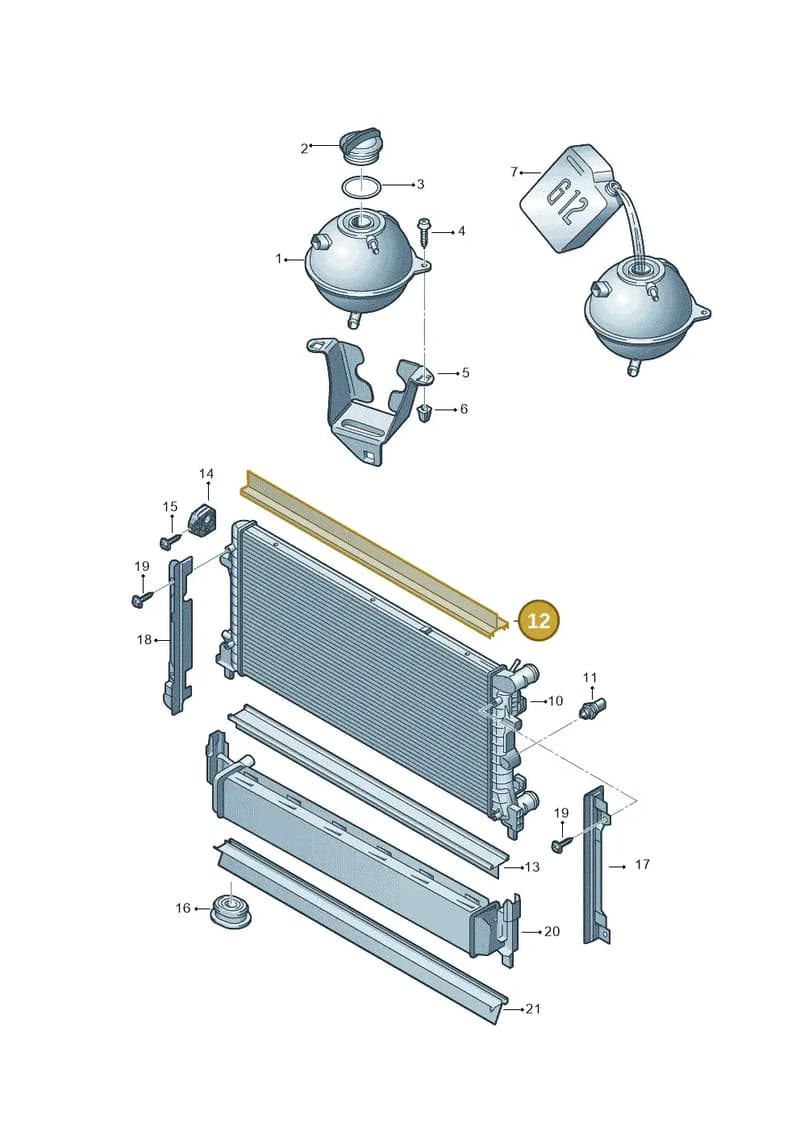 2
3
7
G12
4
1
5
6
14
15
19
18
12
11
10
19
17
13
16
20
21