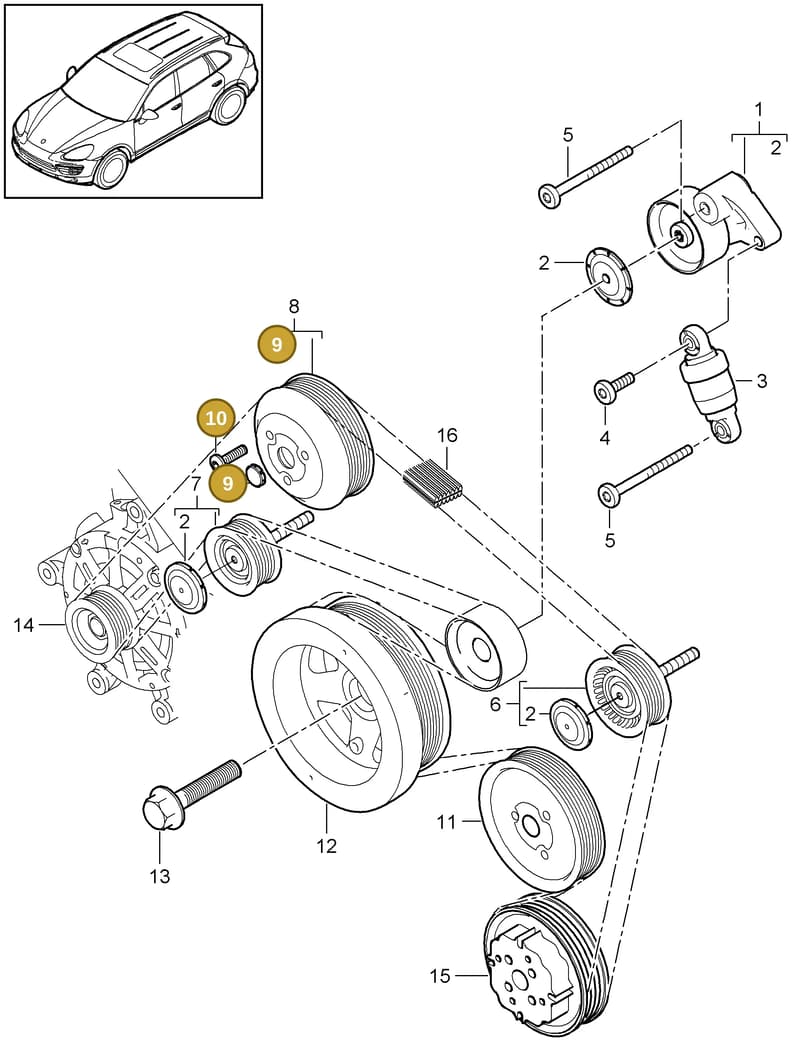 1
2
5
2
3
4
5
8
9
10
9
16
7
2
14
6
2
11
12
13
15