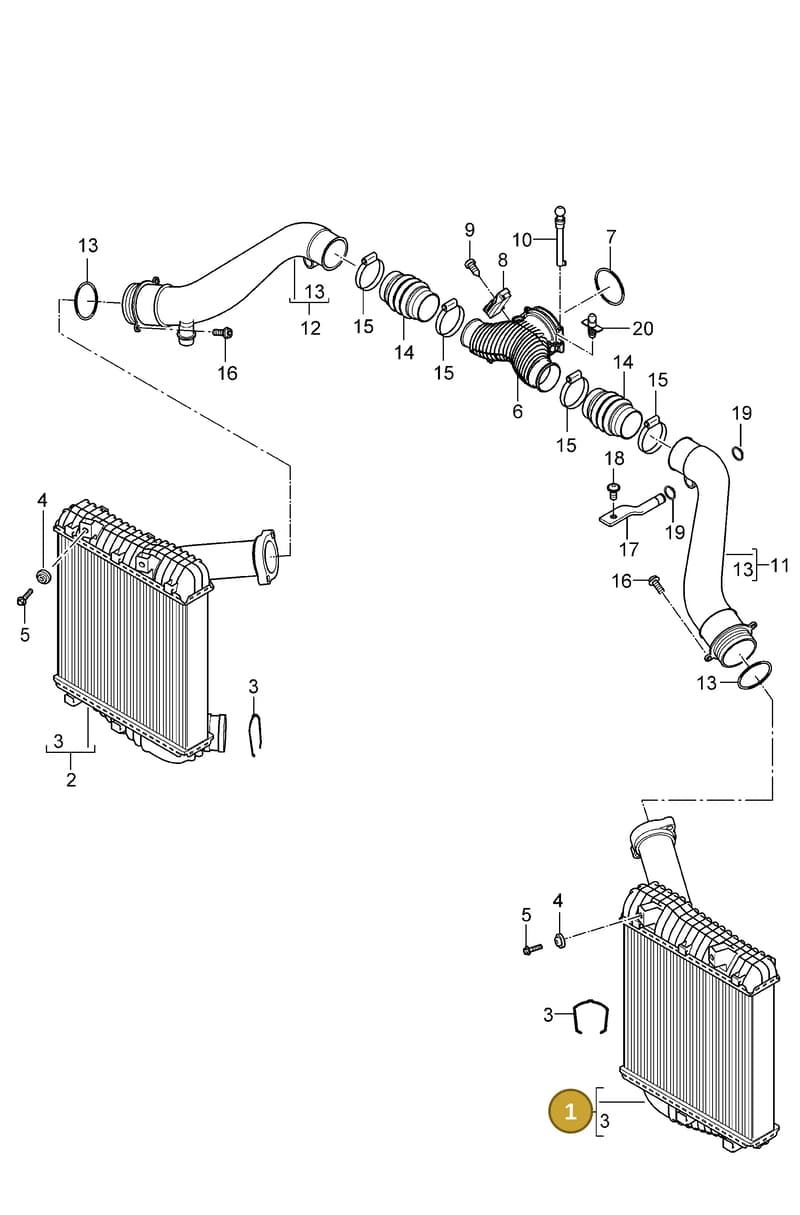 13
13
12
16
15
14
15
9
8
10
7
20
6
14
15
15
19
18
19
17
13
11
16
13
4
5
3
3
2
5
4
3
1
3