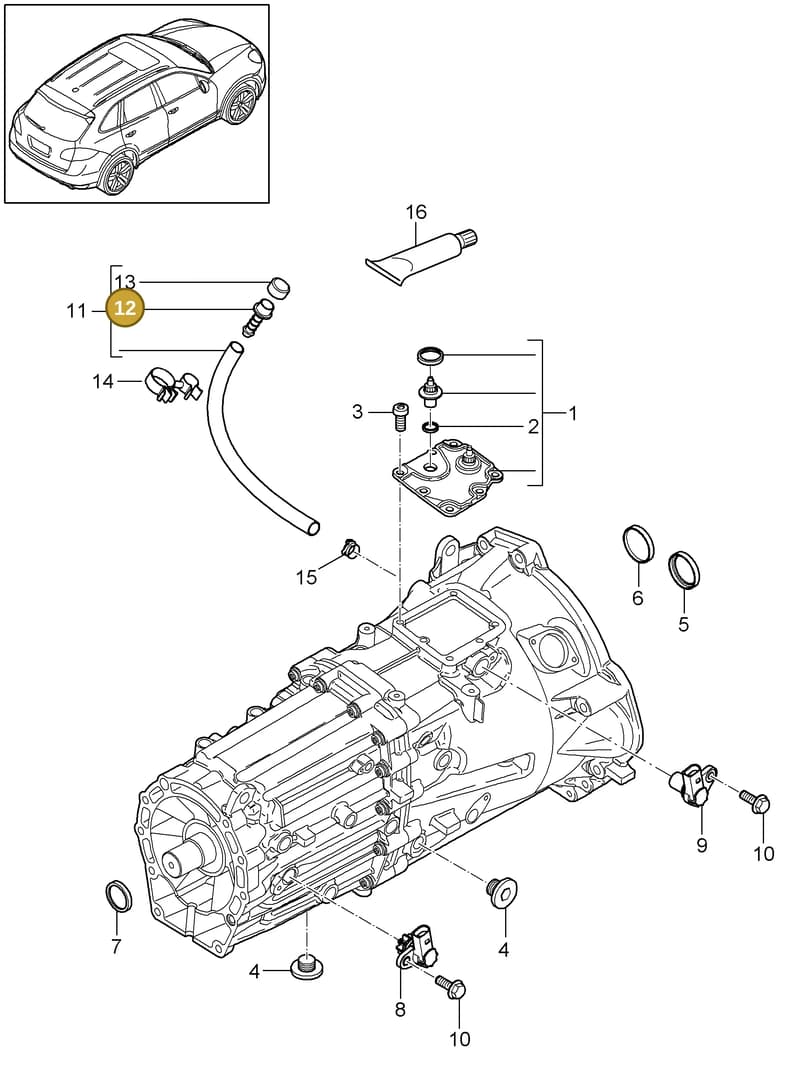 16
13
11
12
14
3
2
1
15
6
5
9
10
7
4
4
8
10