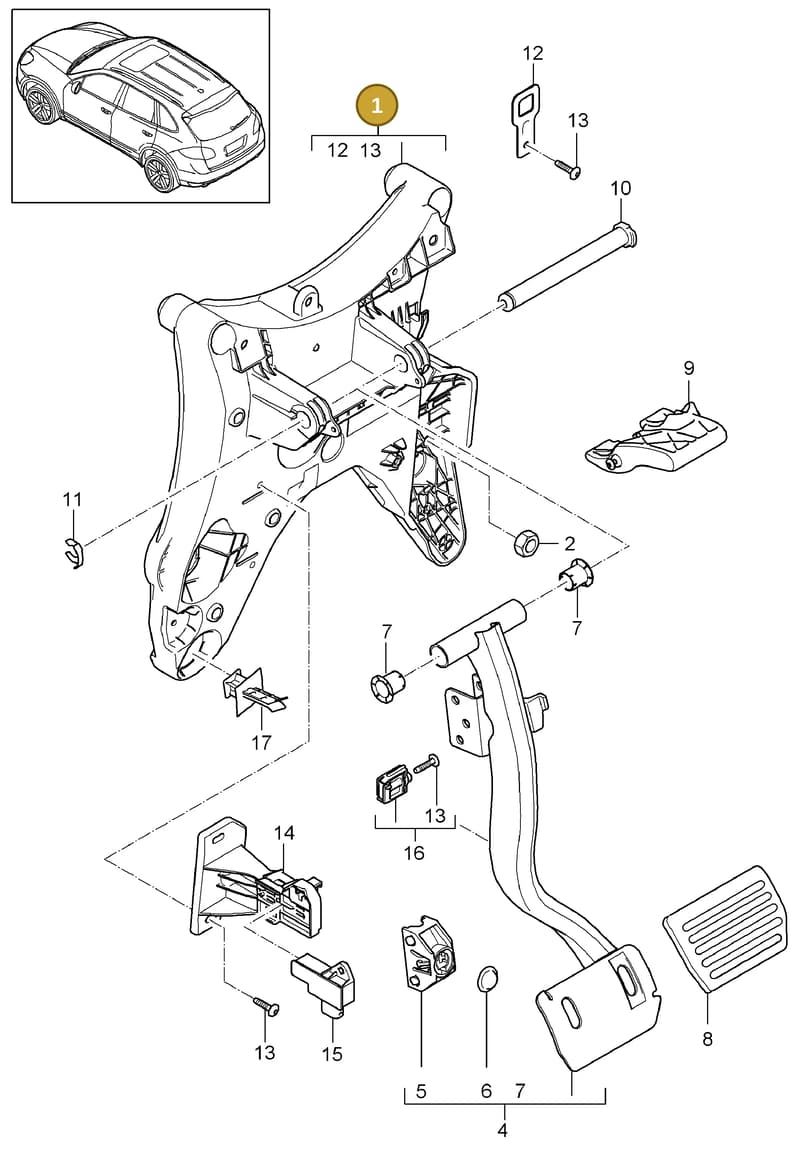 1
12 13
12
13
10
9
11
2
7
7
17
13
16
14
13
15
5 6 7
4
8