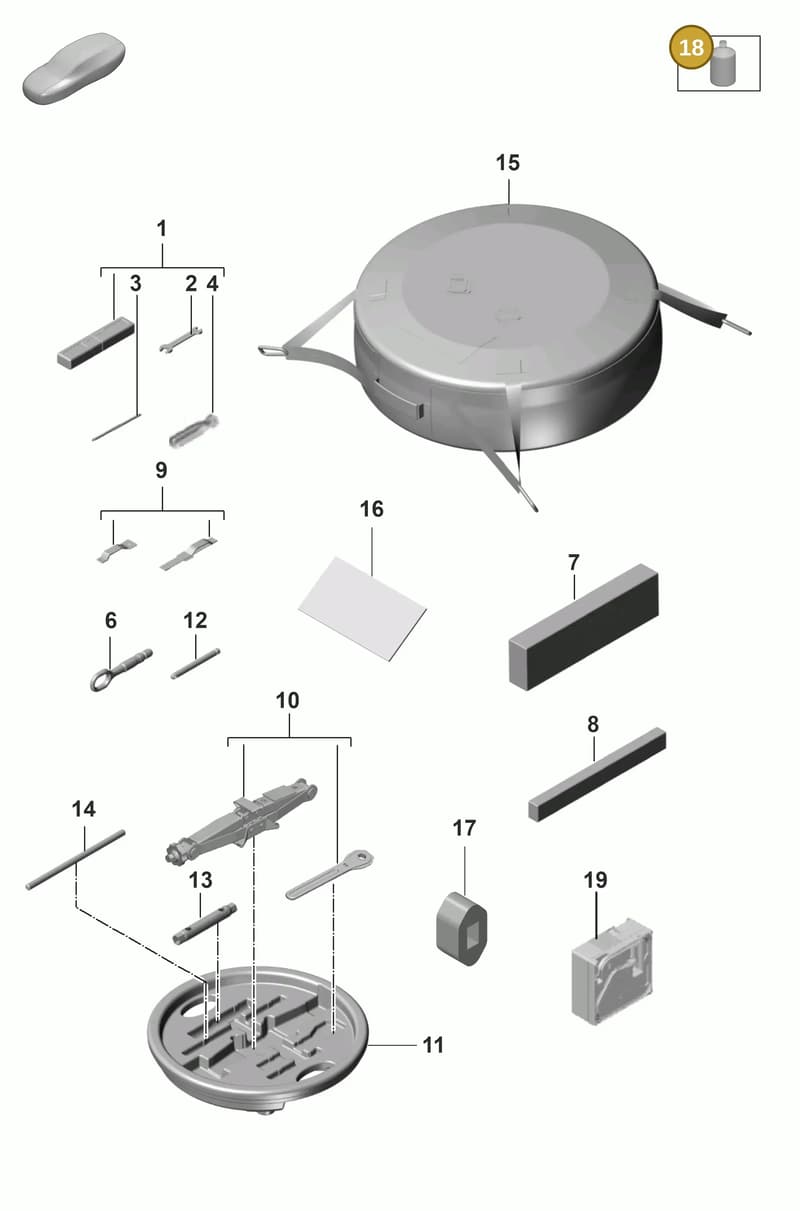 18

15

1

3

2

4

9

16

7

6

12

10

8

14

17

13

19

11