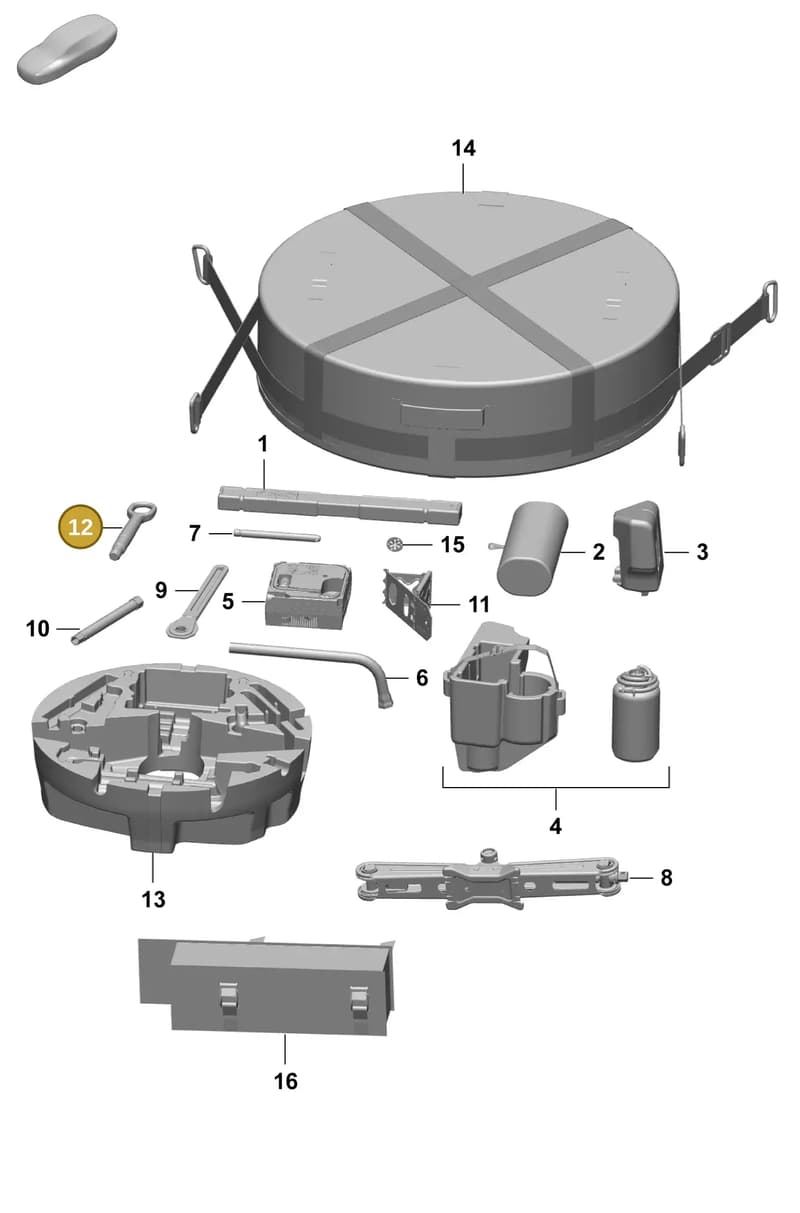 14
1
12
7
15
2
3
9
5
11
10
6
4
13
8
16