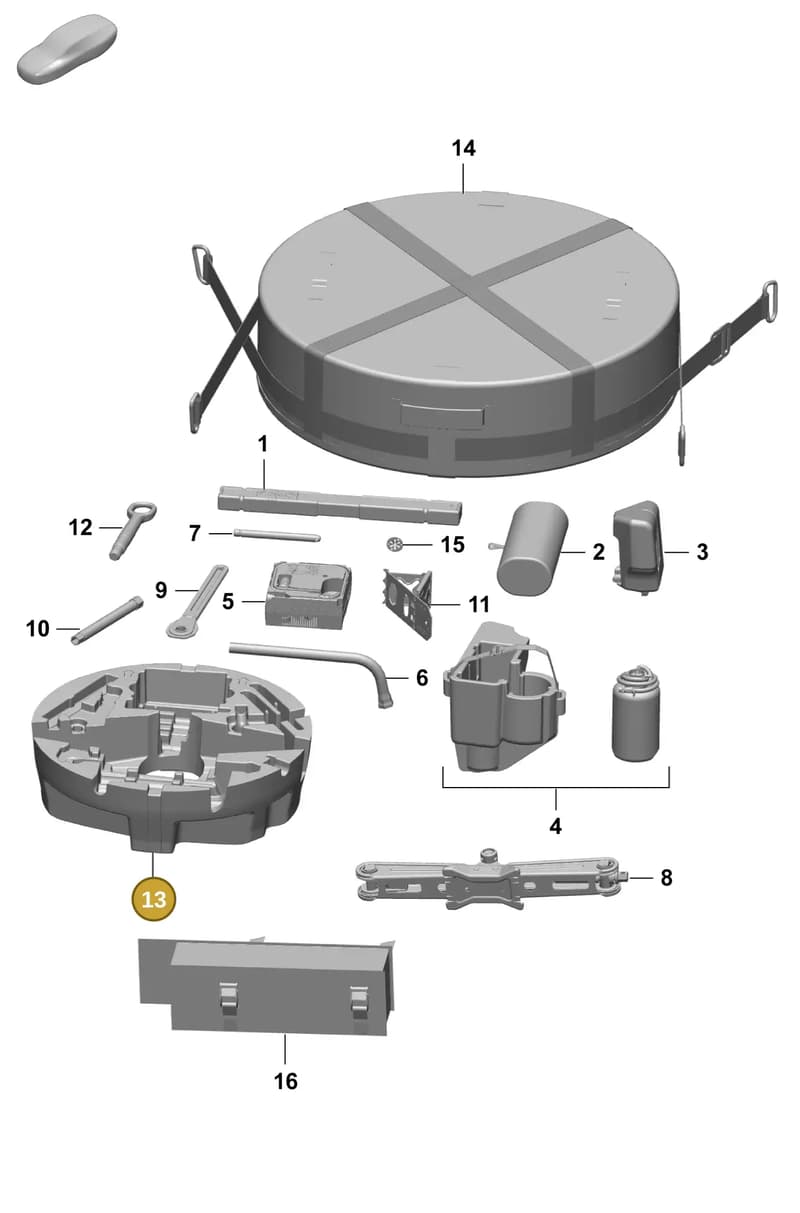 14

1

12

7

15

2

3

9

5

11

10

6

4

13

8

16