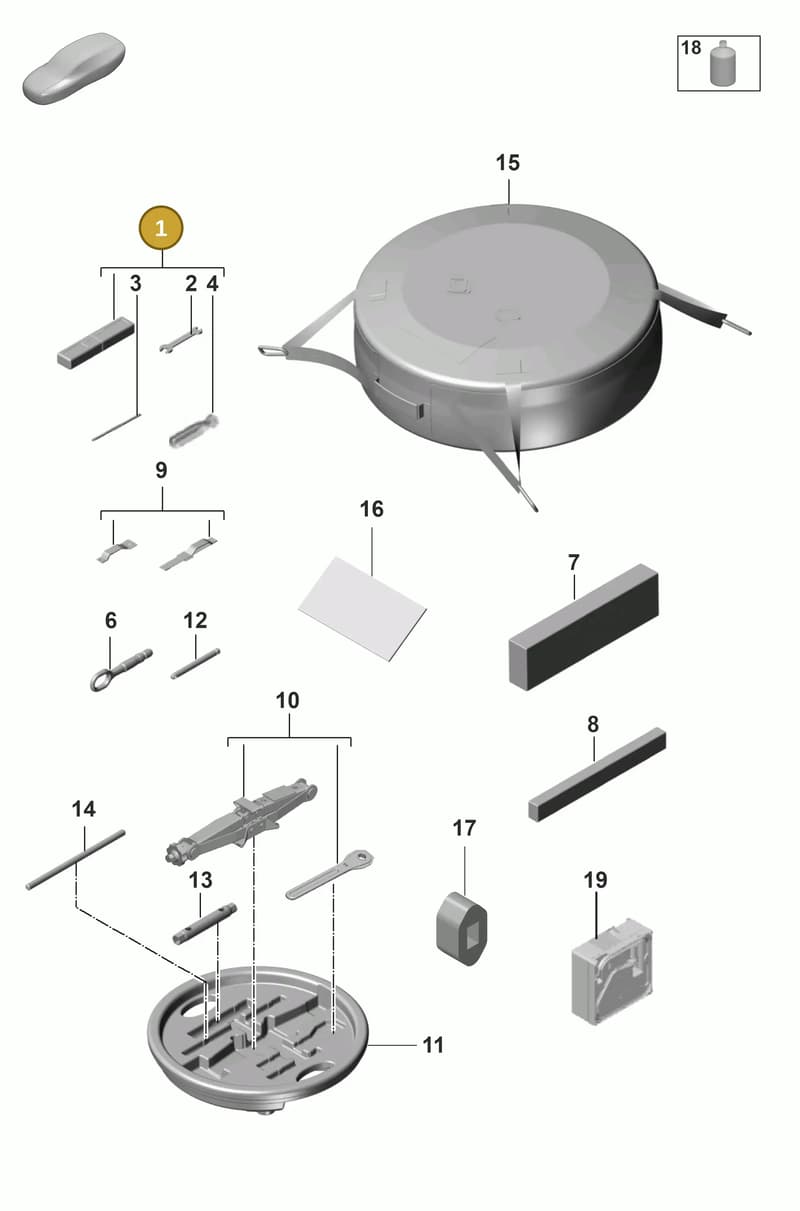 18

15

1

3 2 4

9

16

7

6 12

10

8

14

17

13

19

11