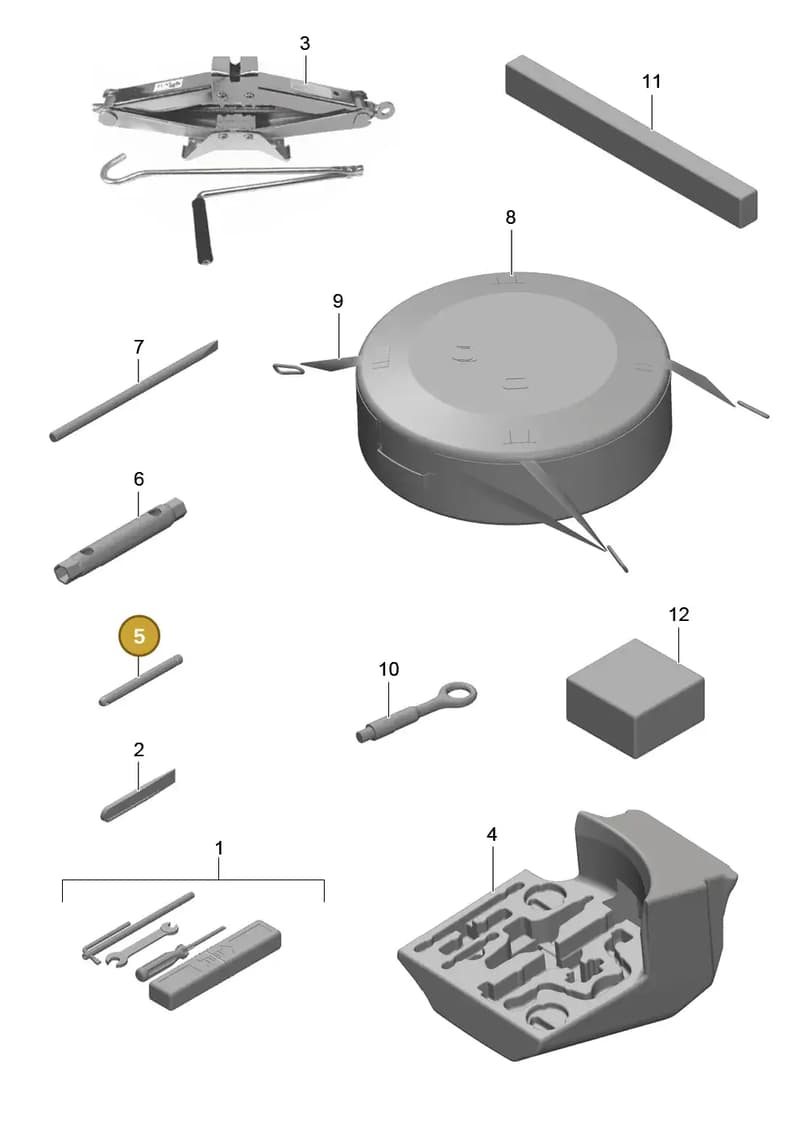 3
11
8
9
7
6
5
12
10
2
1
4