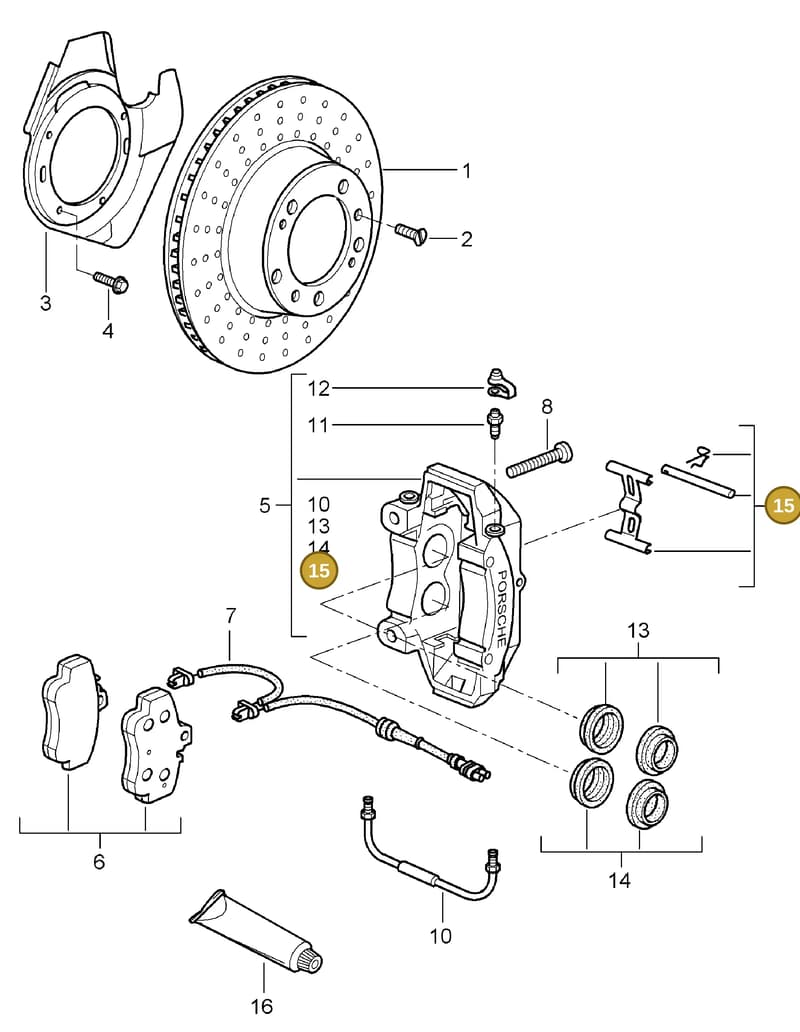 1
2
3
4
12
11
8
5
10
13
14
15
15
PORSCHE
7
13
6
14
10
16