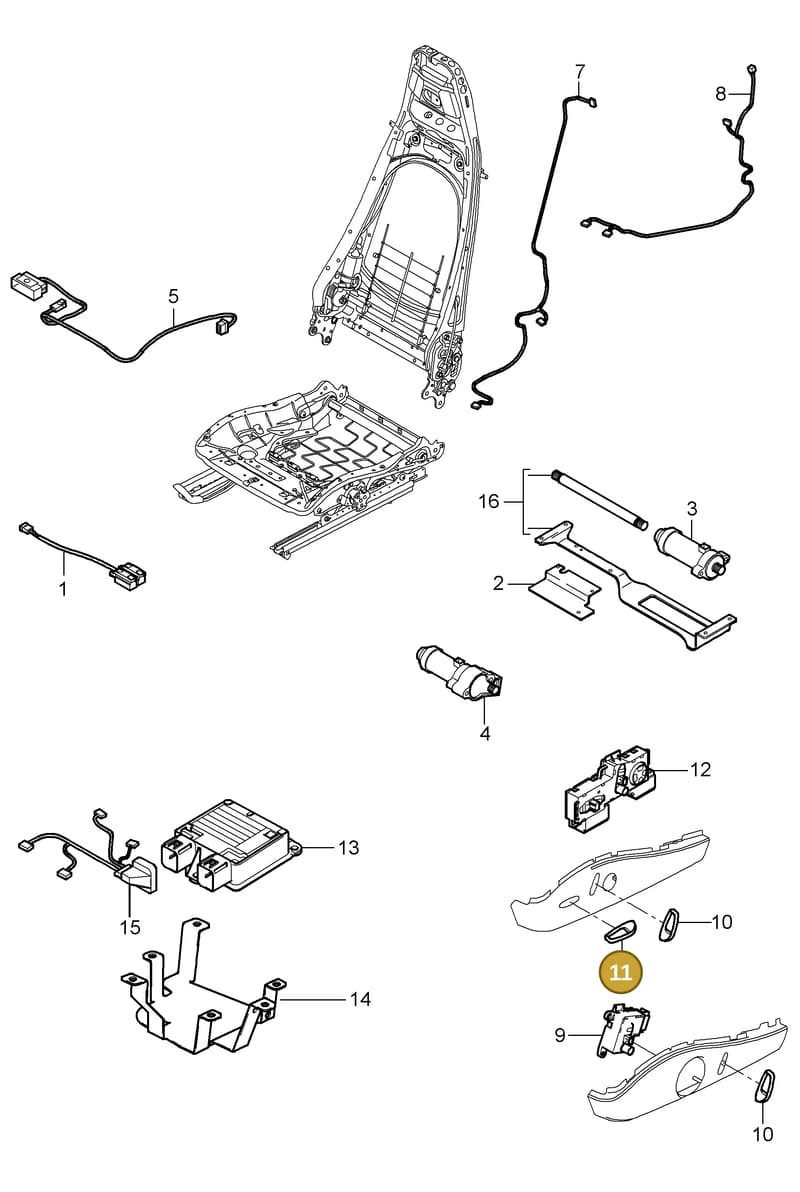 7
8
5
16
3
1
2
4
12
13
10
15
11
14
9
10