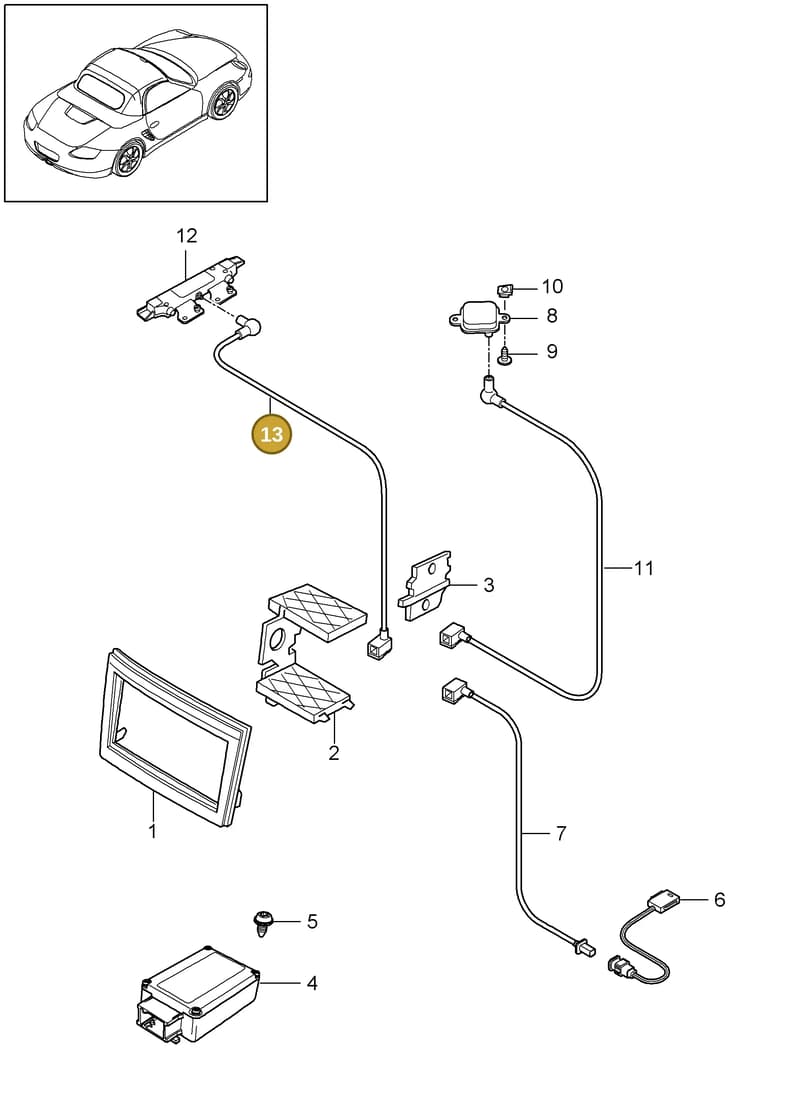 12
10
8
9
13
11
3
2
1
7
6
5
4