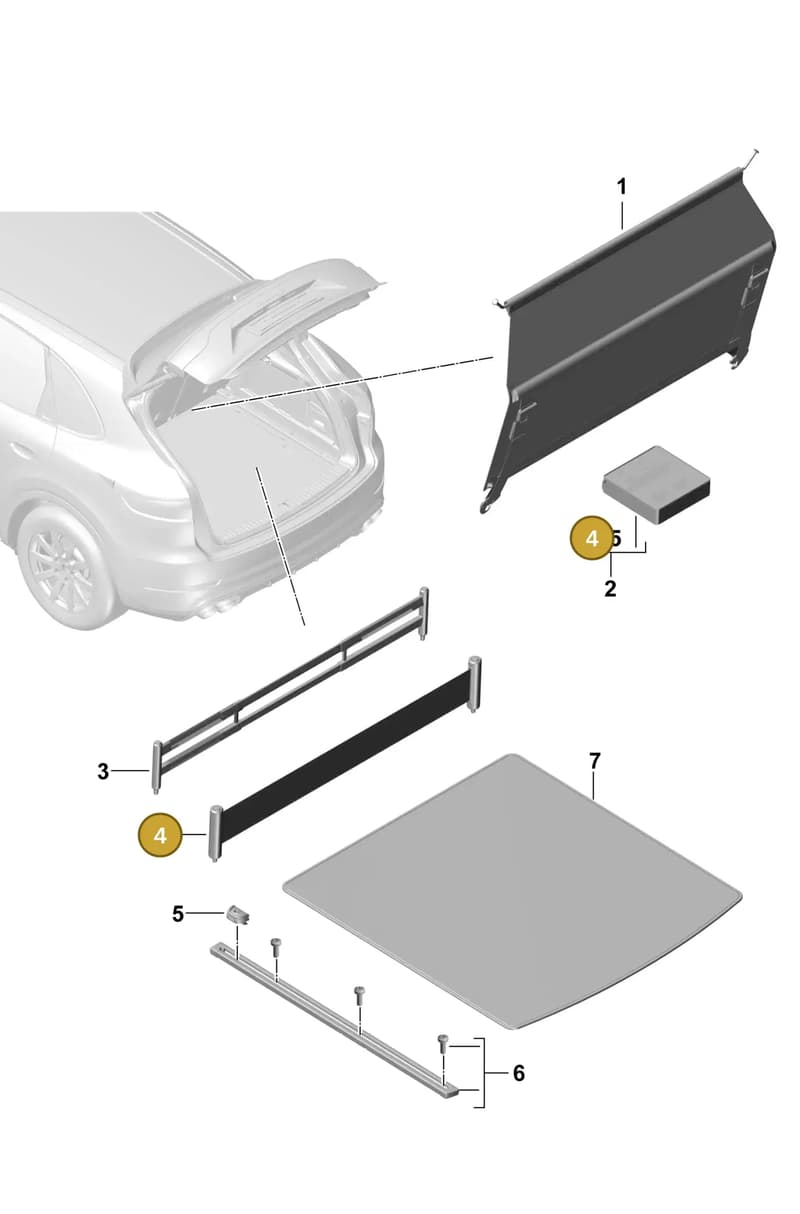 1
4
5
2
3
7
4
5
6