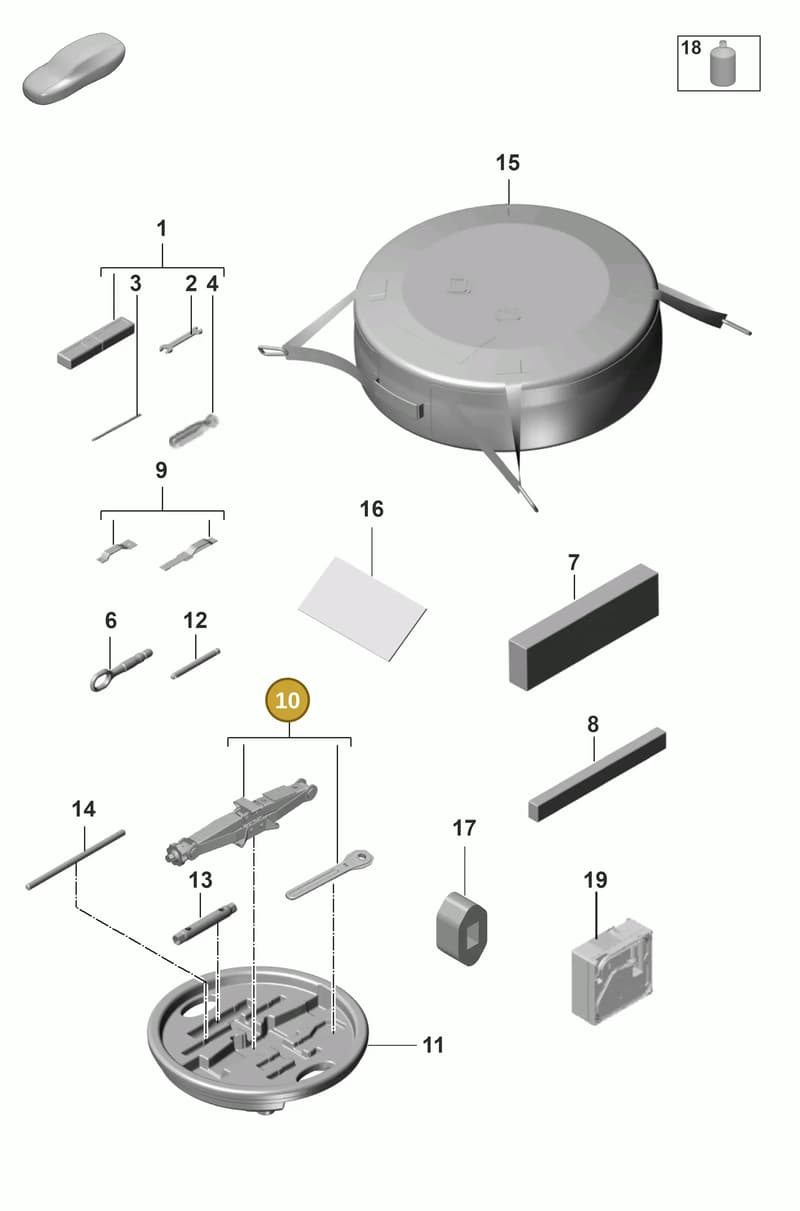 18

15

1

3

2

4

9

16

7

6

12

10

8

14

17

13

19

11