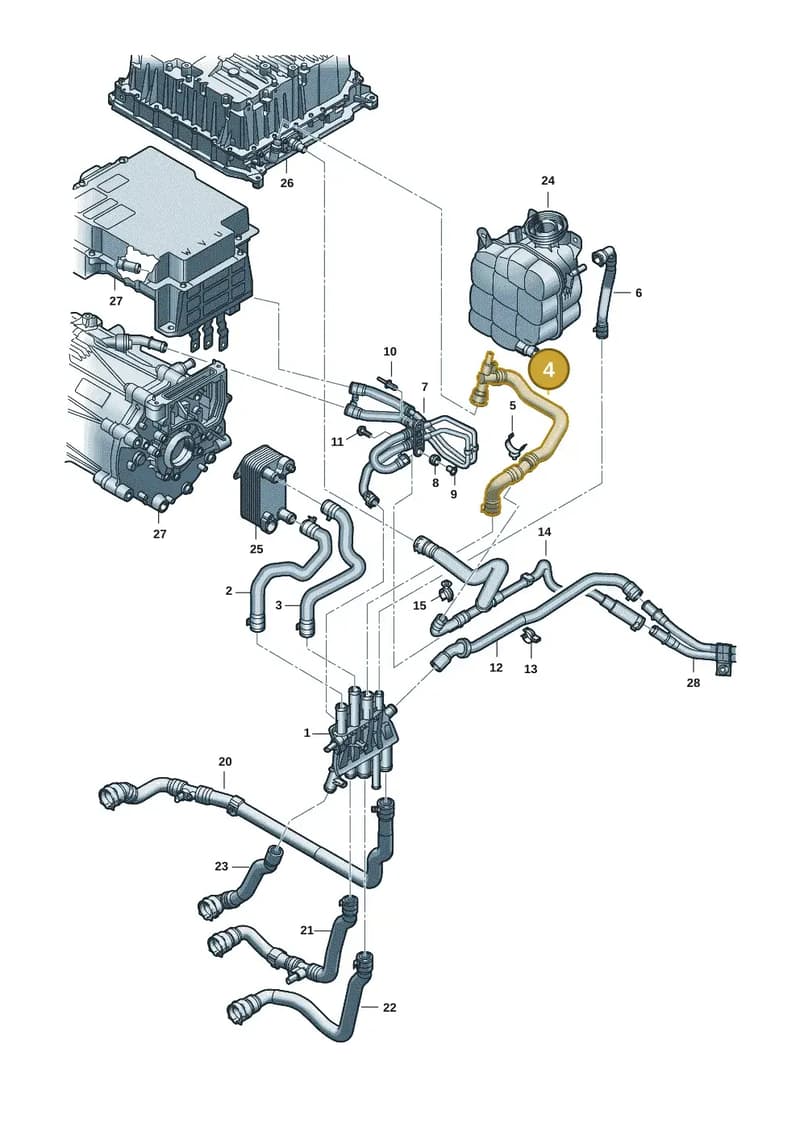 26
24
27
6
10
4
7
5
11
8
9
27
25
14
2
3
15
12
13
28
1
20
23
21
22