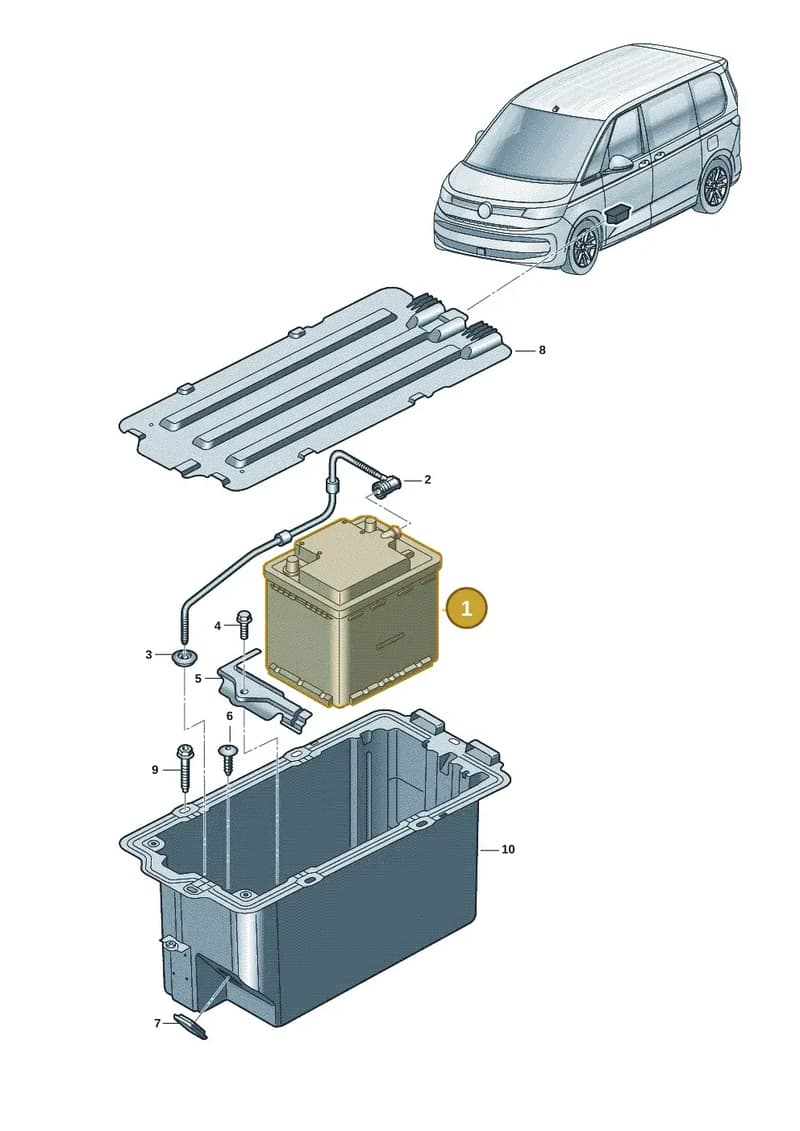 8
2
1
4
3
5
6
9
10
7