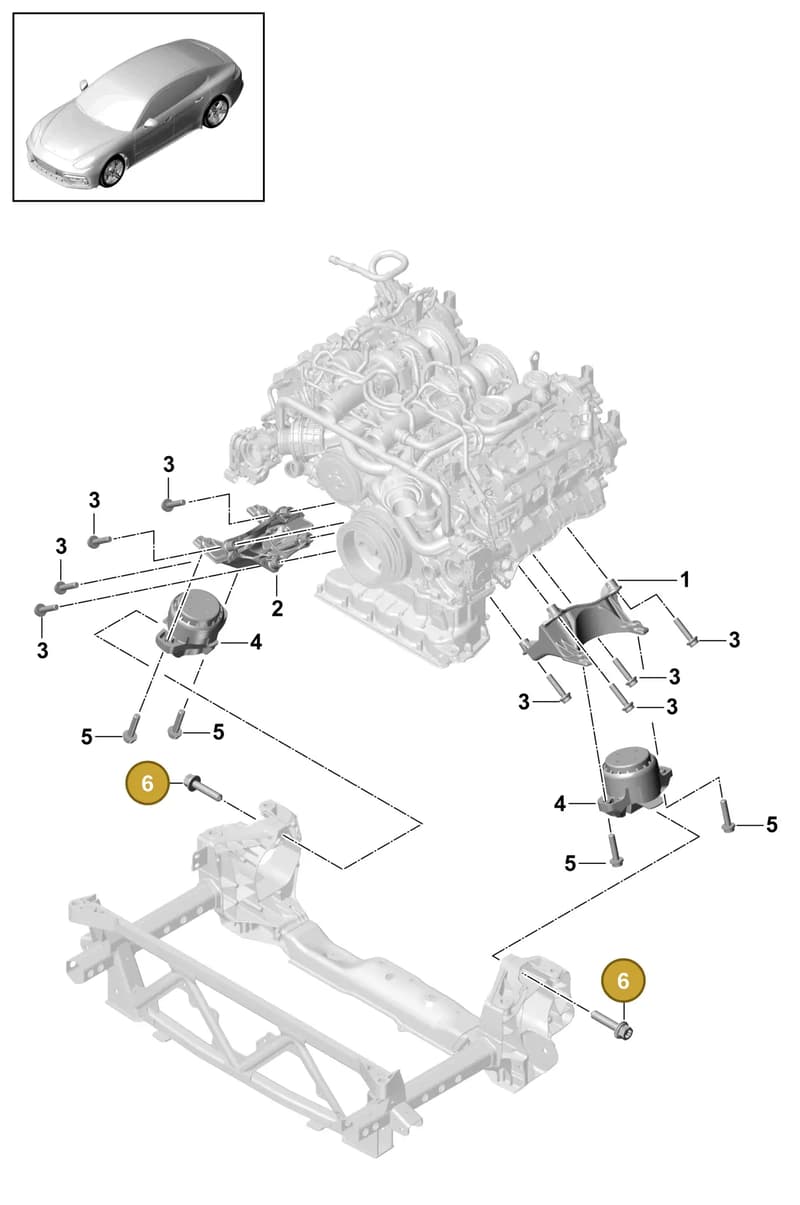 3
3
3
3
2
4
5
5
6
1
3
3
3
3
4
5
5
6