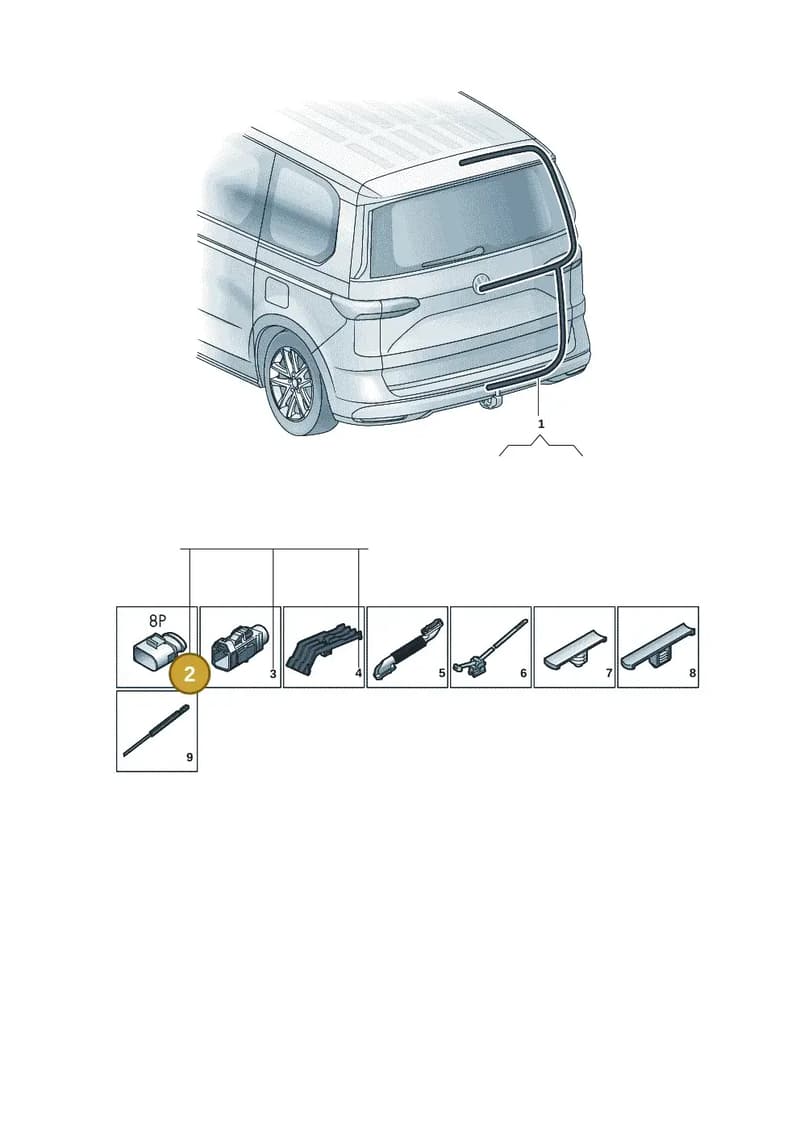 1

8P
2
3
4
5
6
7
8
9