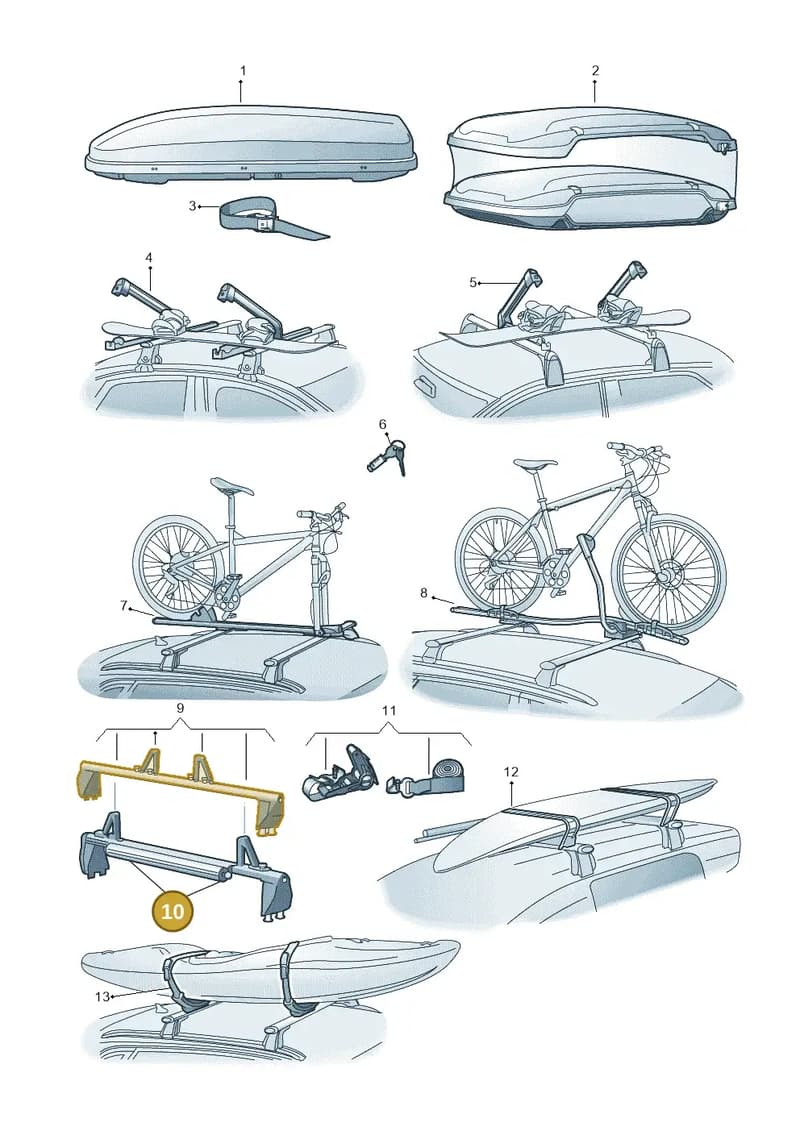 1
2
3
4
5
6
7
8
9
11
12
10
13