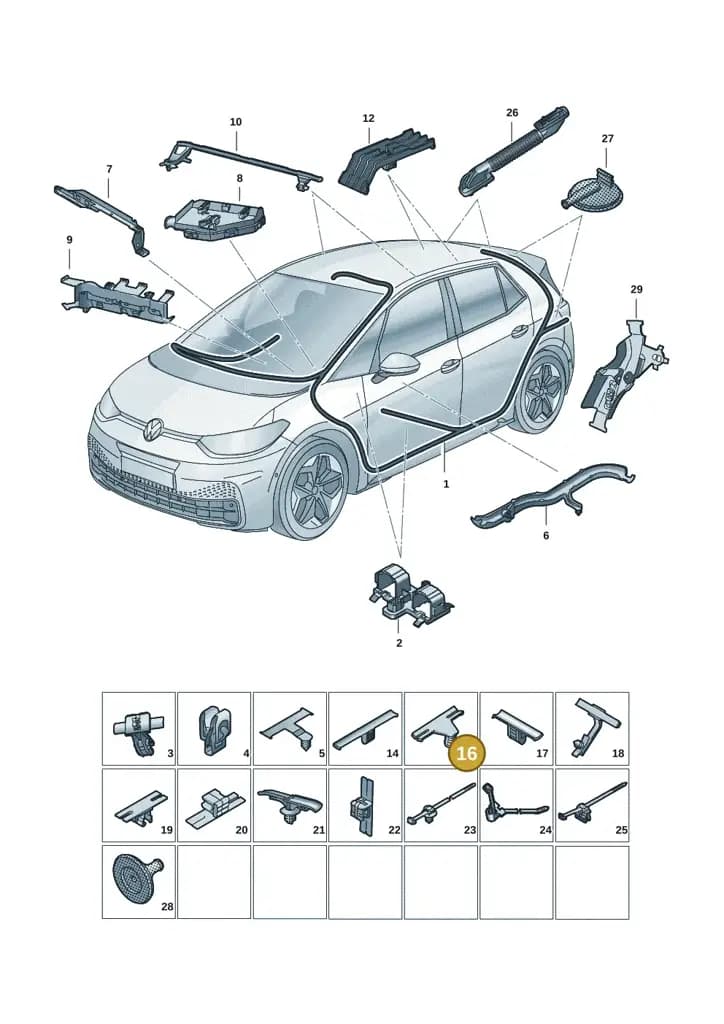 10
12
26
27
7
8
9
29
1
6
2

3
4
5
14
16
17
18
19
20
21
22
23
24
25
28