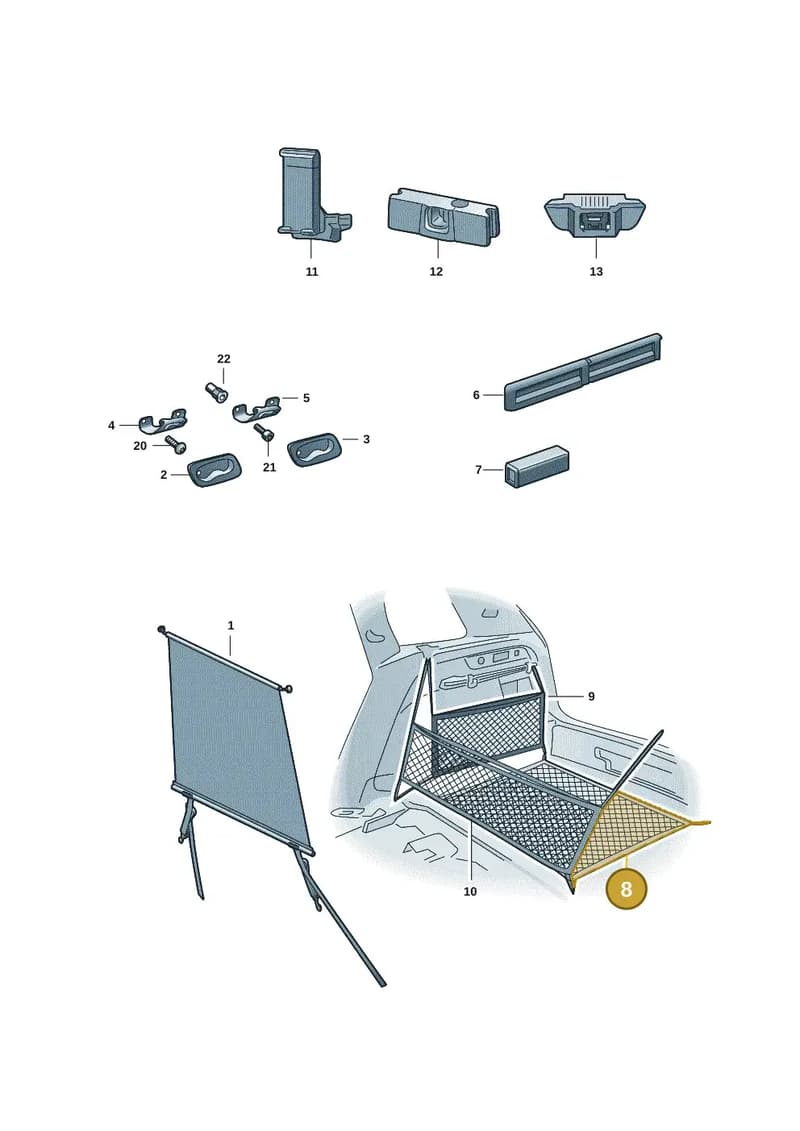 11
12
13
22
5
4
20
21
3
2
6
7
1
9
10
8