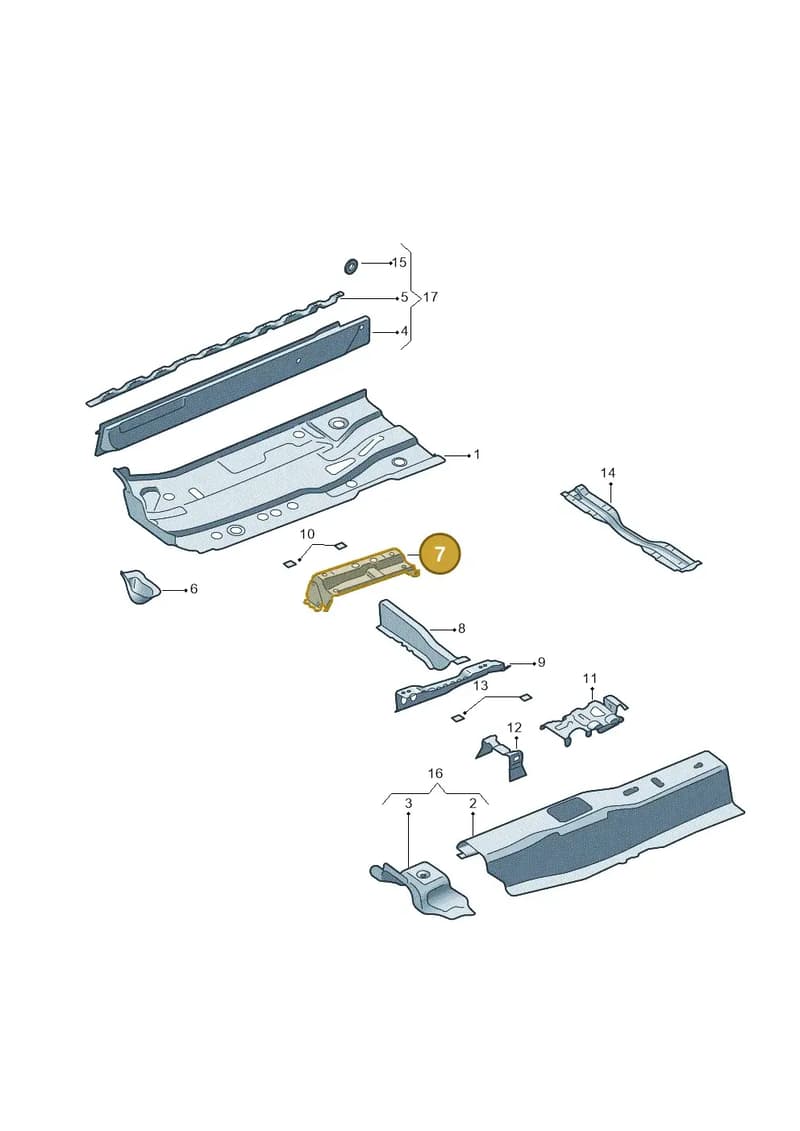 15
5
17
4
1
14
10
7
6
8
9
13
11
12
16
3
2