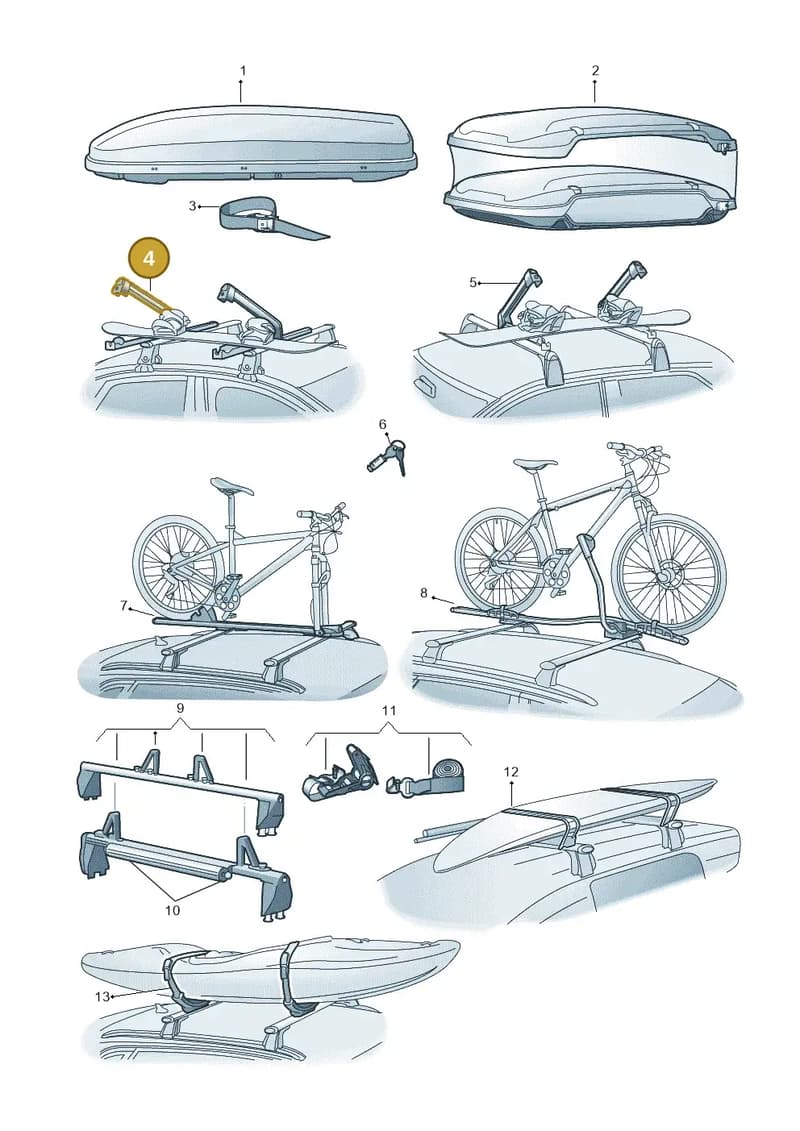 1
2
3
4
5
6
7
8
9
11
12
10
13