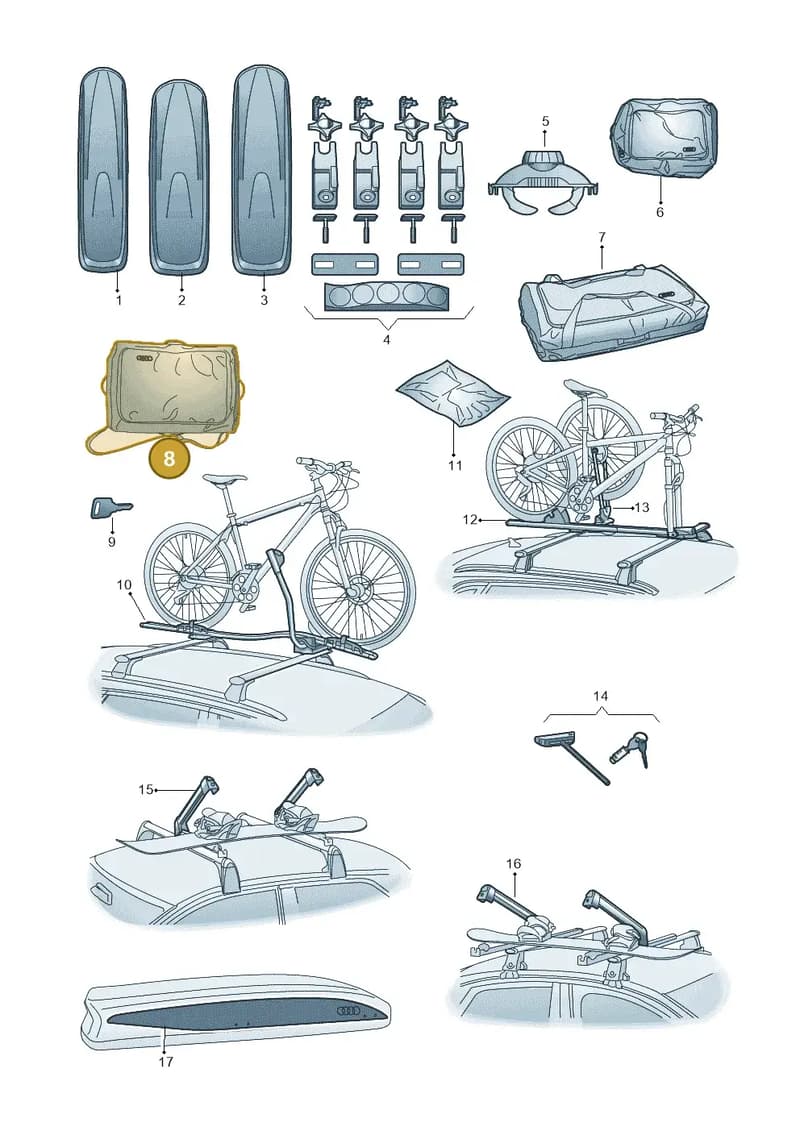 1
2
3
4
5
6
7
8
9
10
11
12
13
14
15
16
17