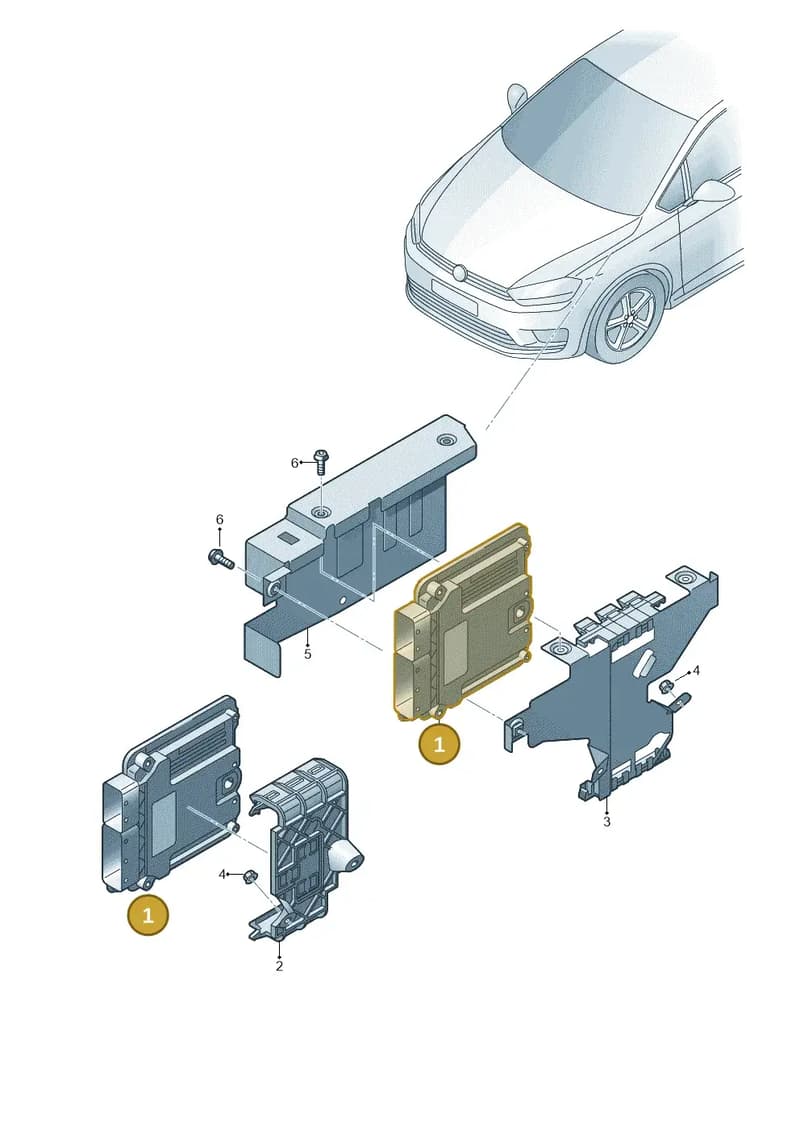 6
6
5
1
4
3
4
1
2