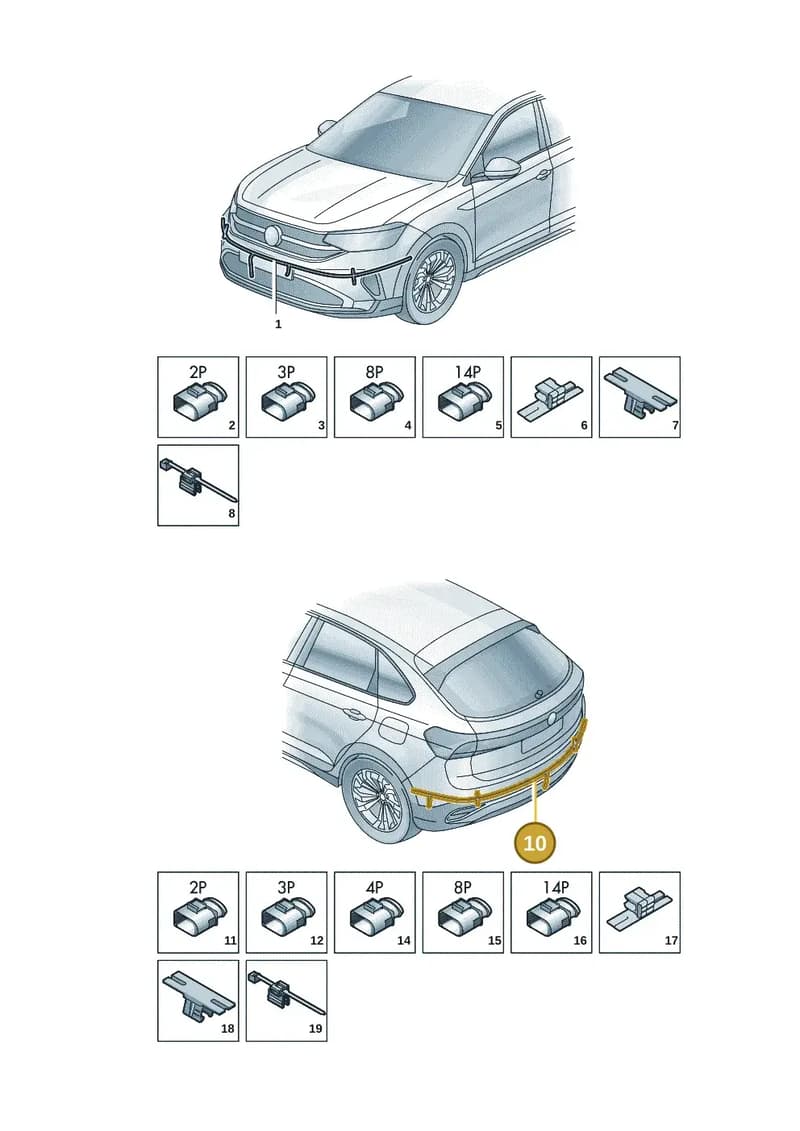 1

2P
2

3P
3

8P
4

14P
5

6

7

8

10

2P
11

3P
12

4P
14

8P
15

14P
16

17

18

19