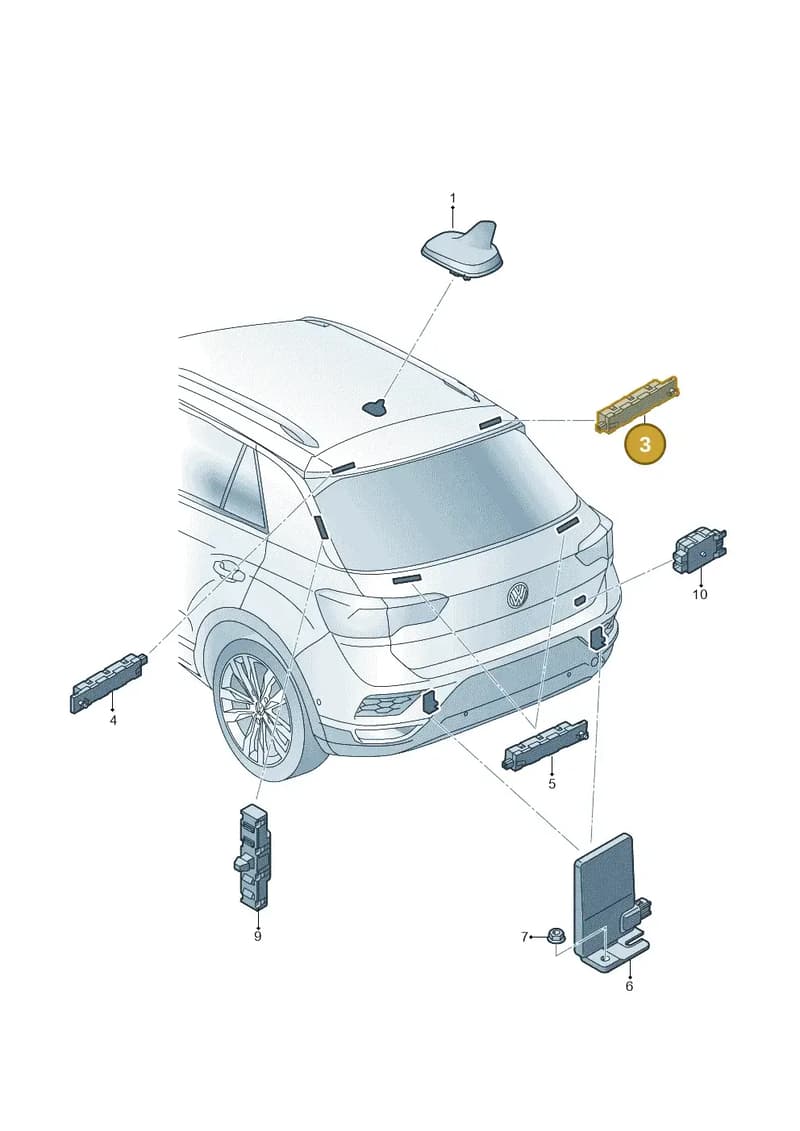 1
3
10
4
5
9
7
6