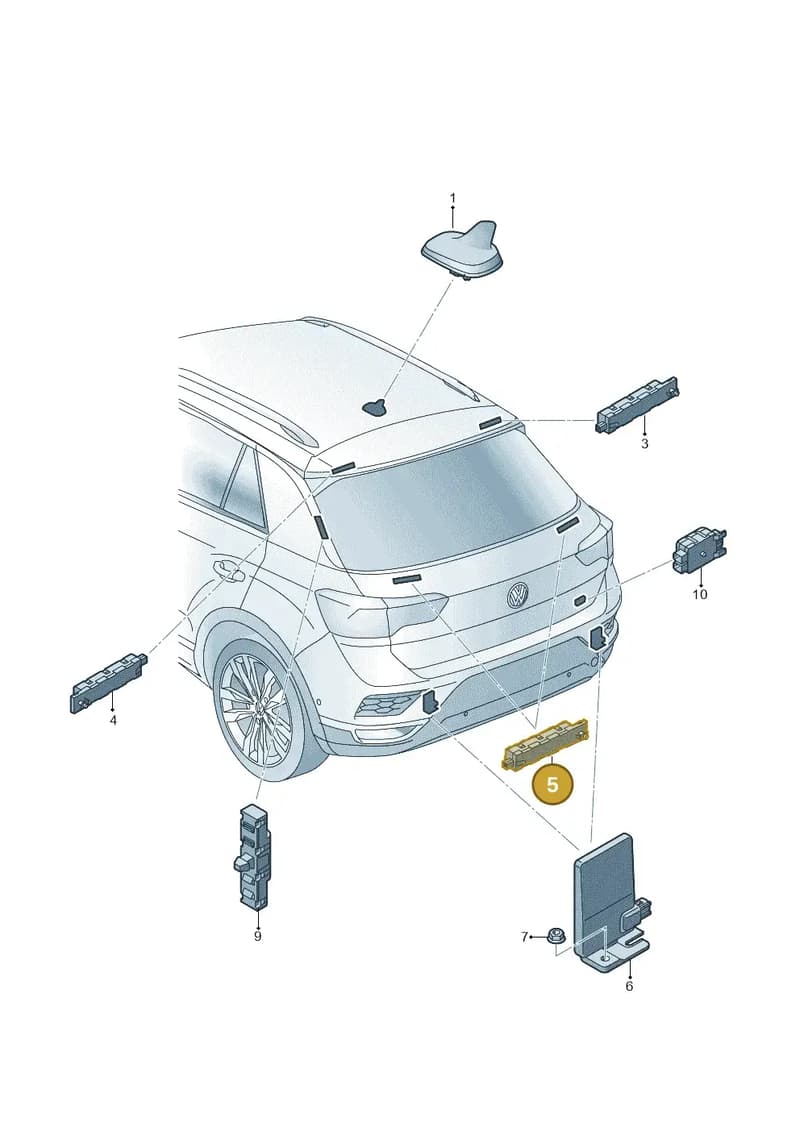 1
3
10
4
5
9
7
6