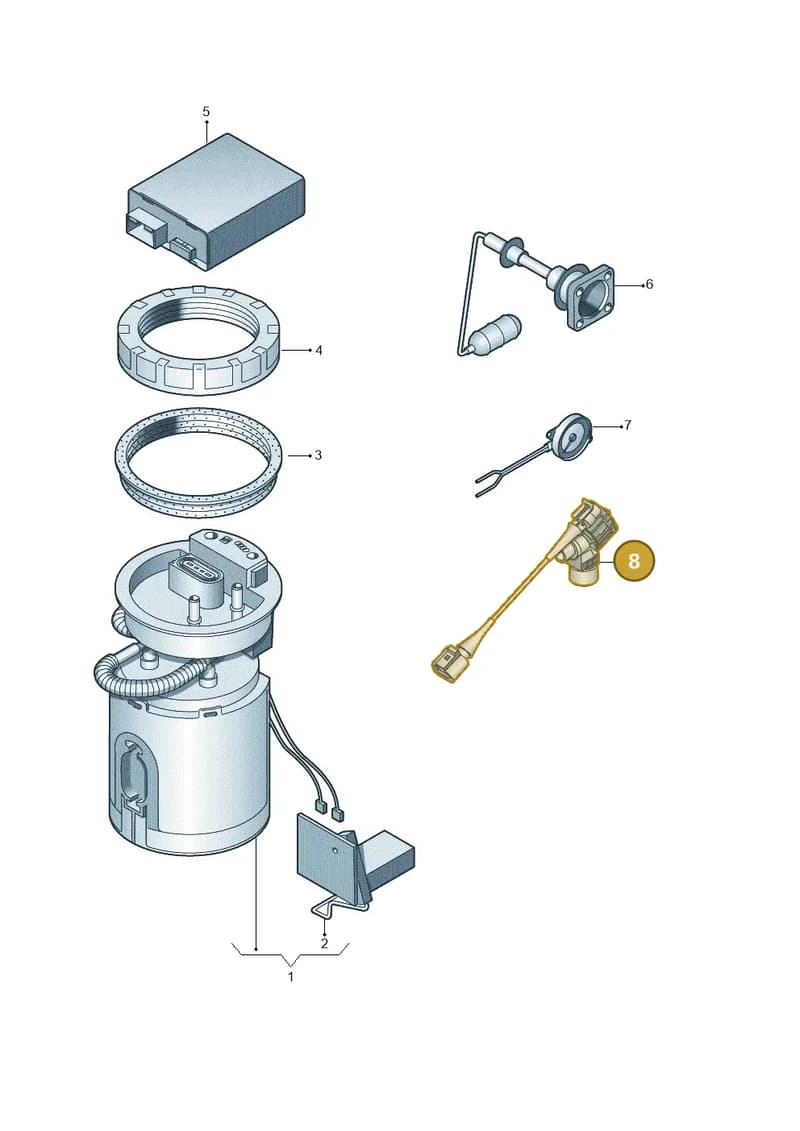 5

6

4

7

3

8

2

1