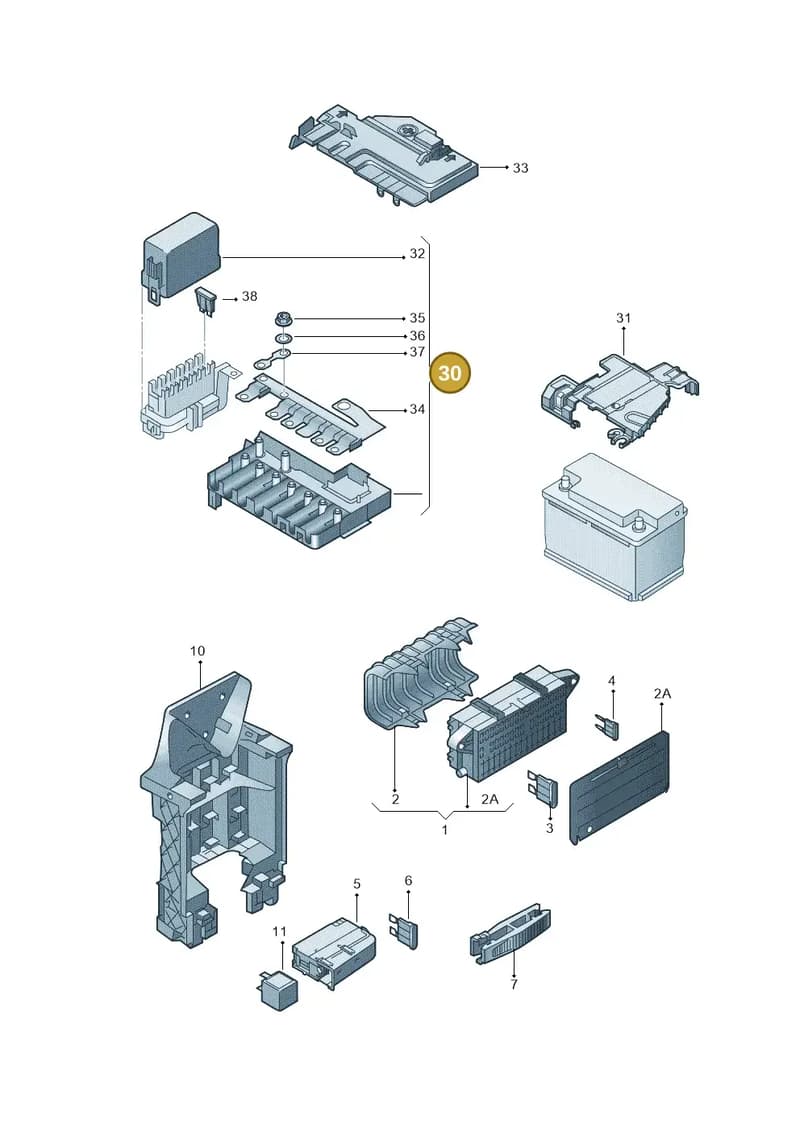 33
32
38
35
36
37
30
34
31
10
4
2A
2
2A
1
3
5
6
11
7