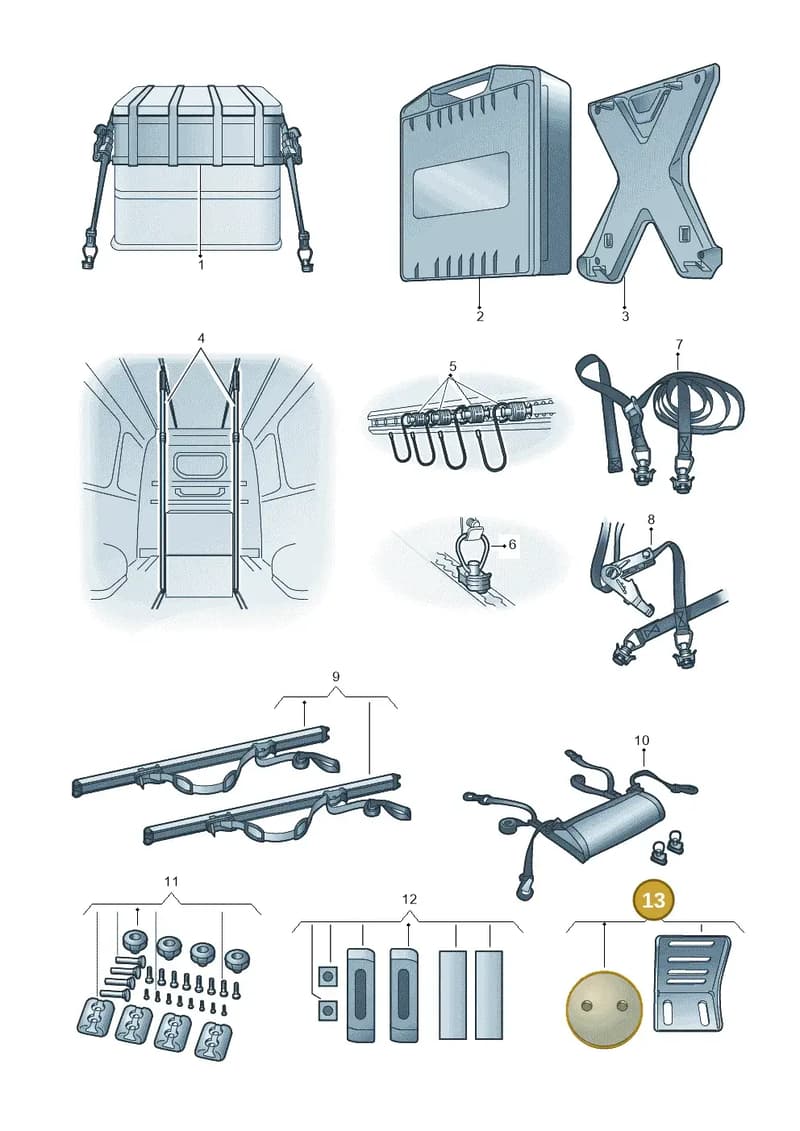 1
2
3
4
5
7
6
8
9
10
11
12
13