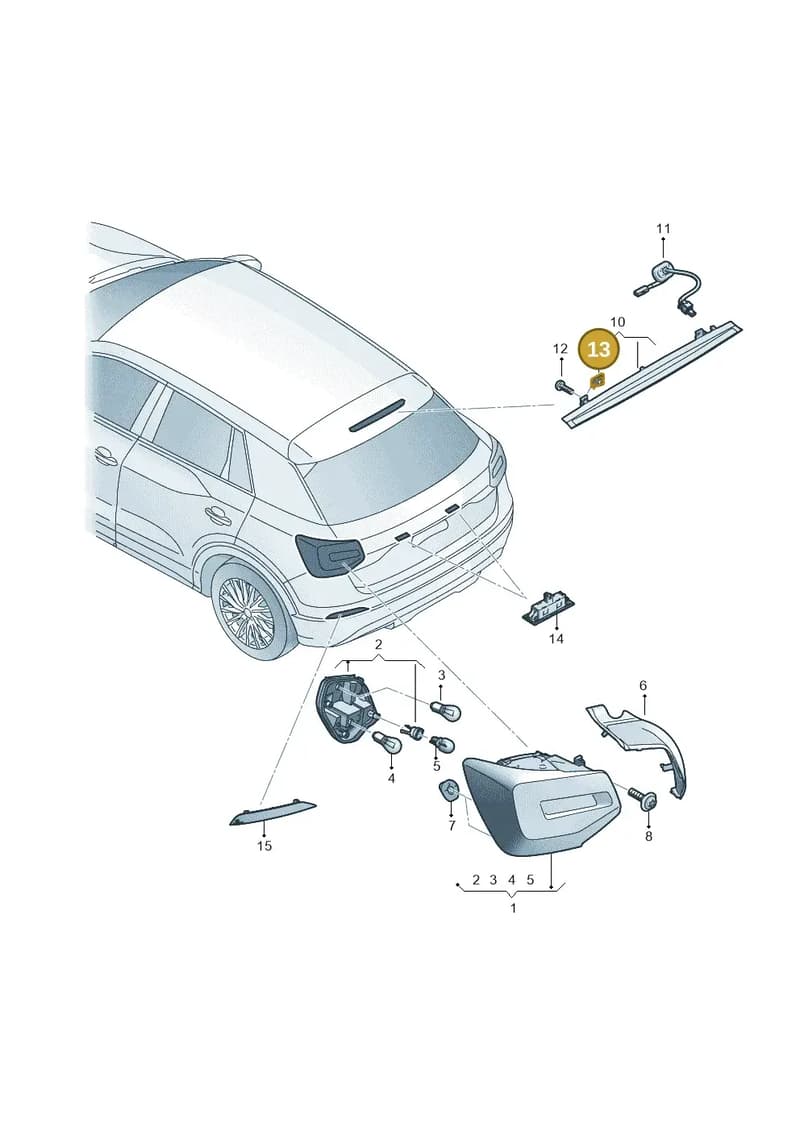 11
10
12
13
14
2
3
6
4
5
7
8
15
2 3 4 5
1