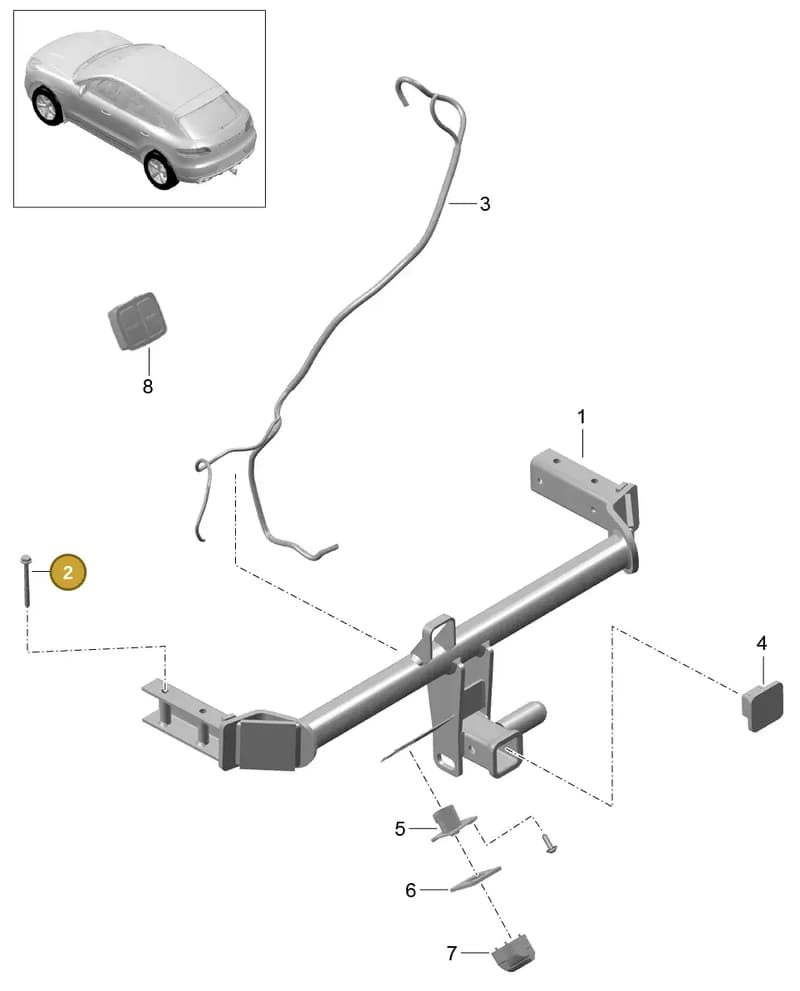 3
8
1
2
4
5
6
7